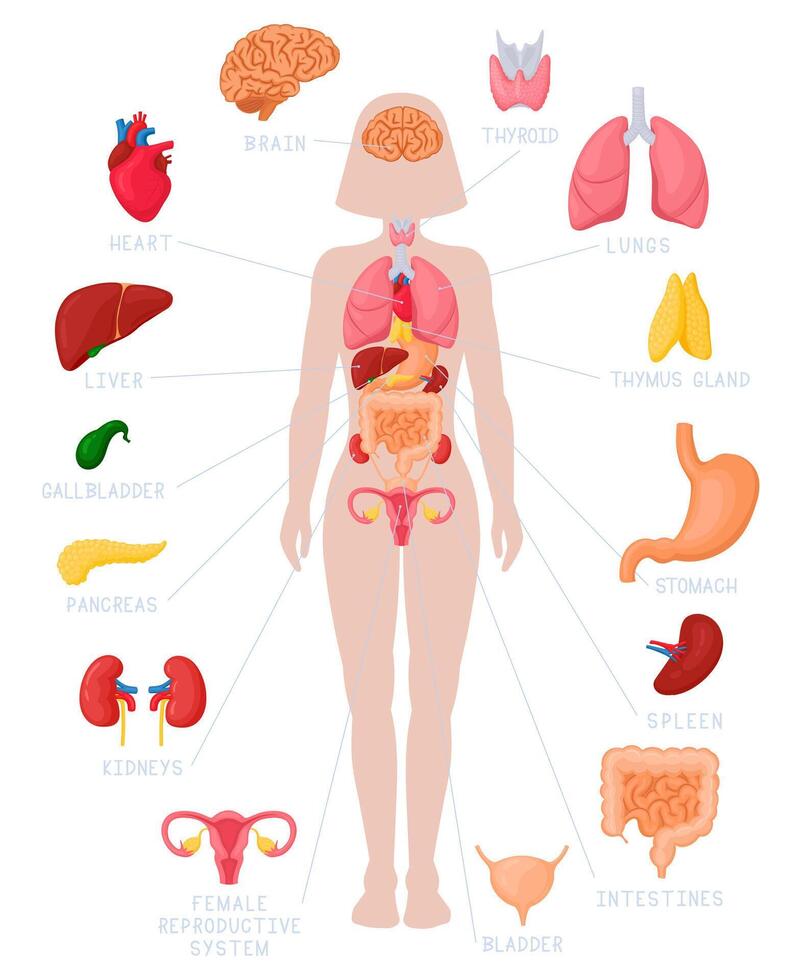 BRAIN

THYROID

HEART

LUNGS

LIVER

THYMUS GLAND

GALLBLADDER

PANCREAS

STOMACH

KIDNEYS

SPLEEN

FEMALE REPRODUCTIVE SYSTEM

BLADDER

INTESTINES