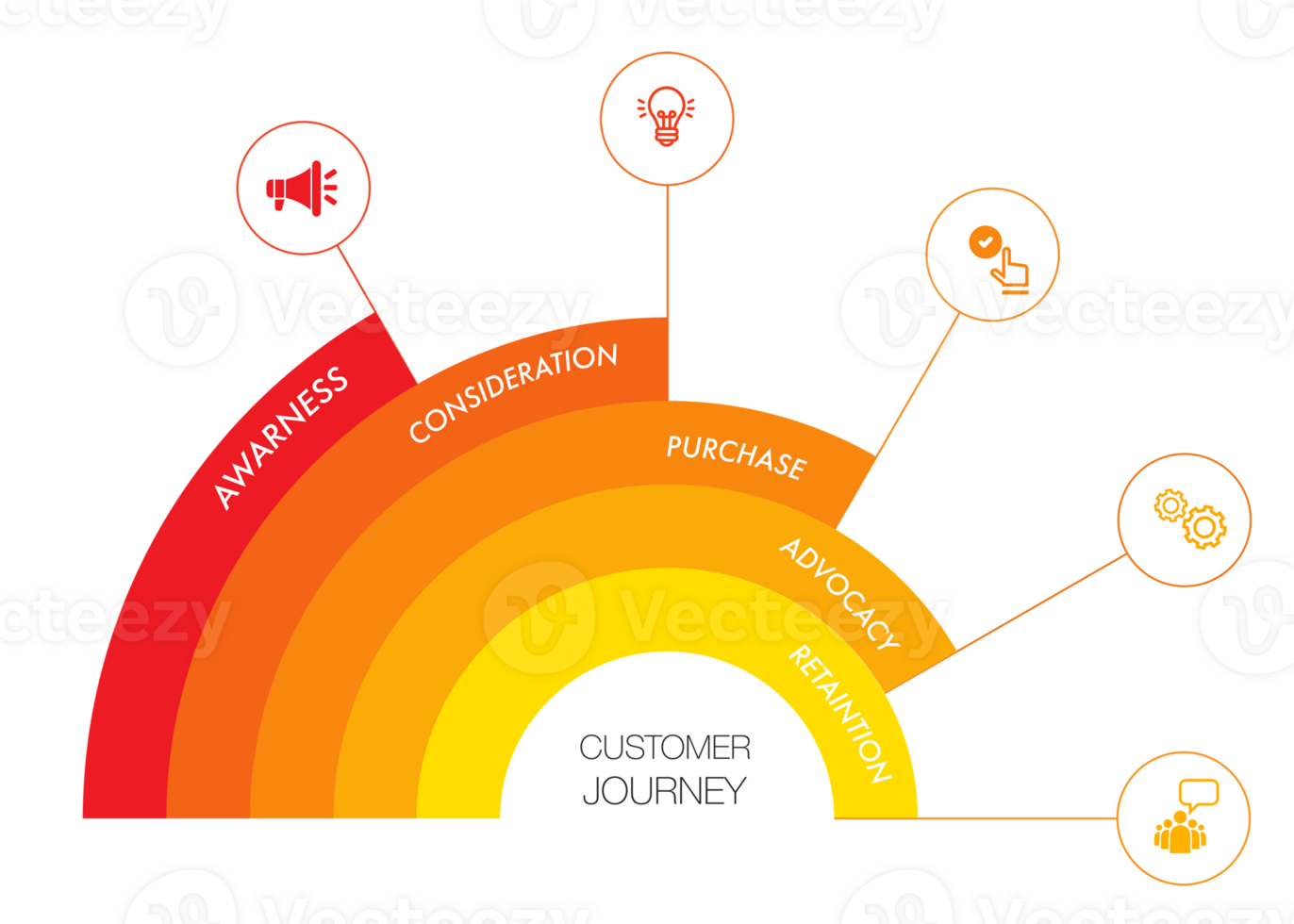 AWARNESS

CONSIDERATION

PURCHASE

ADVOCACY

RETAINTION

CUSTOMER JOURNEY

Vecteezy