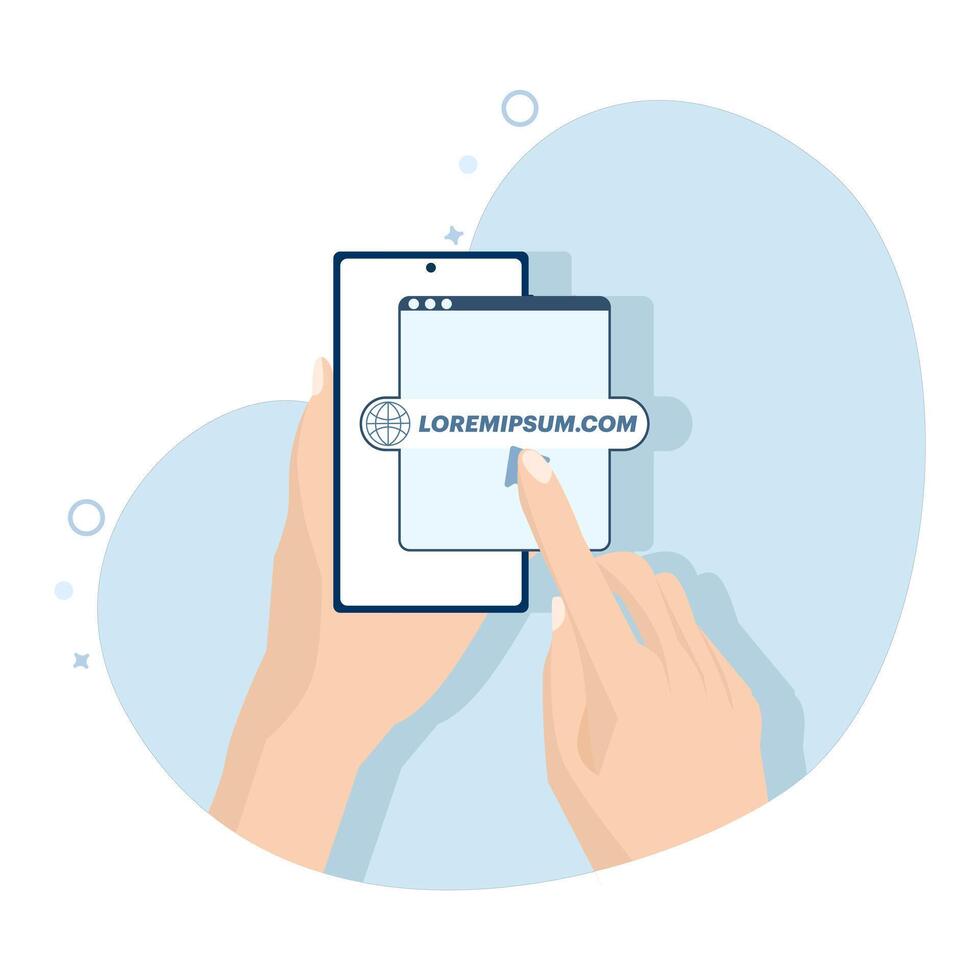 LOREMIPSUM.COM