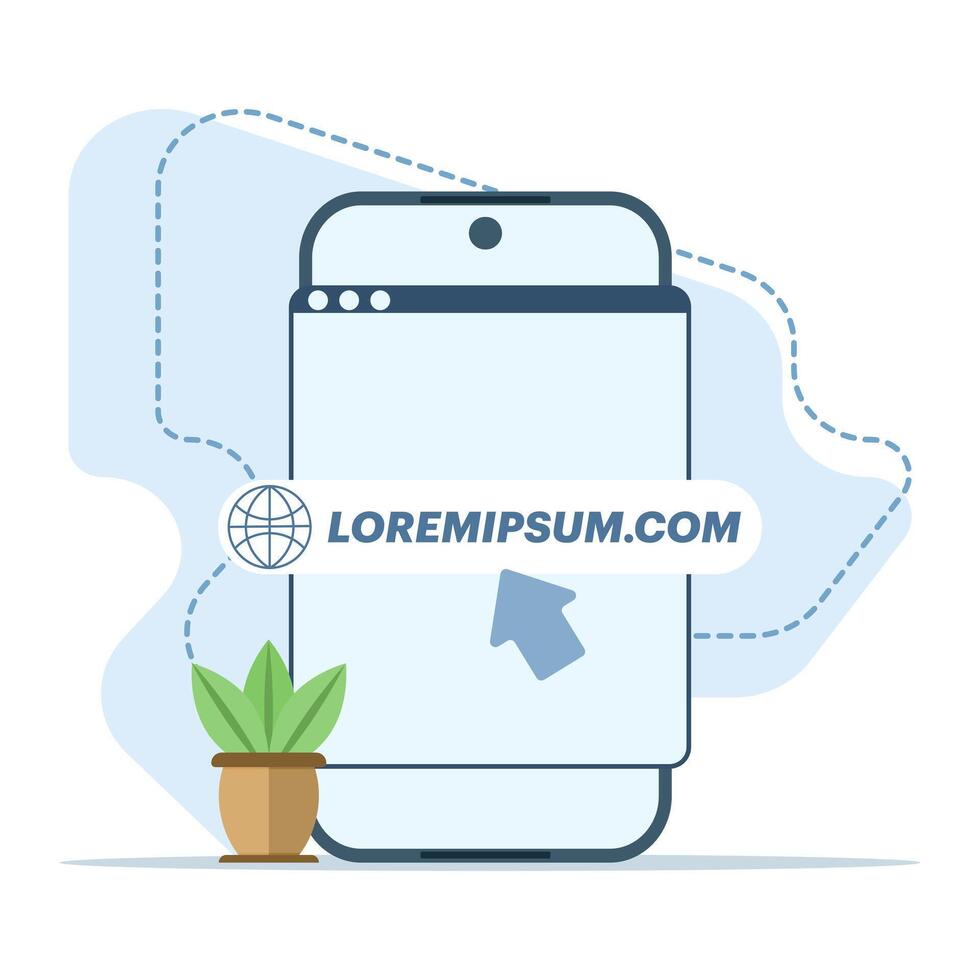 LOREMIPSUM.COM