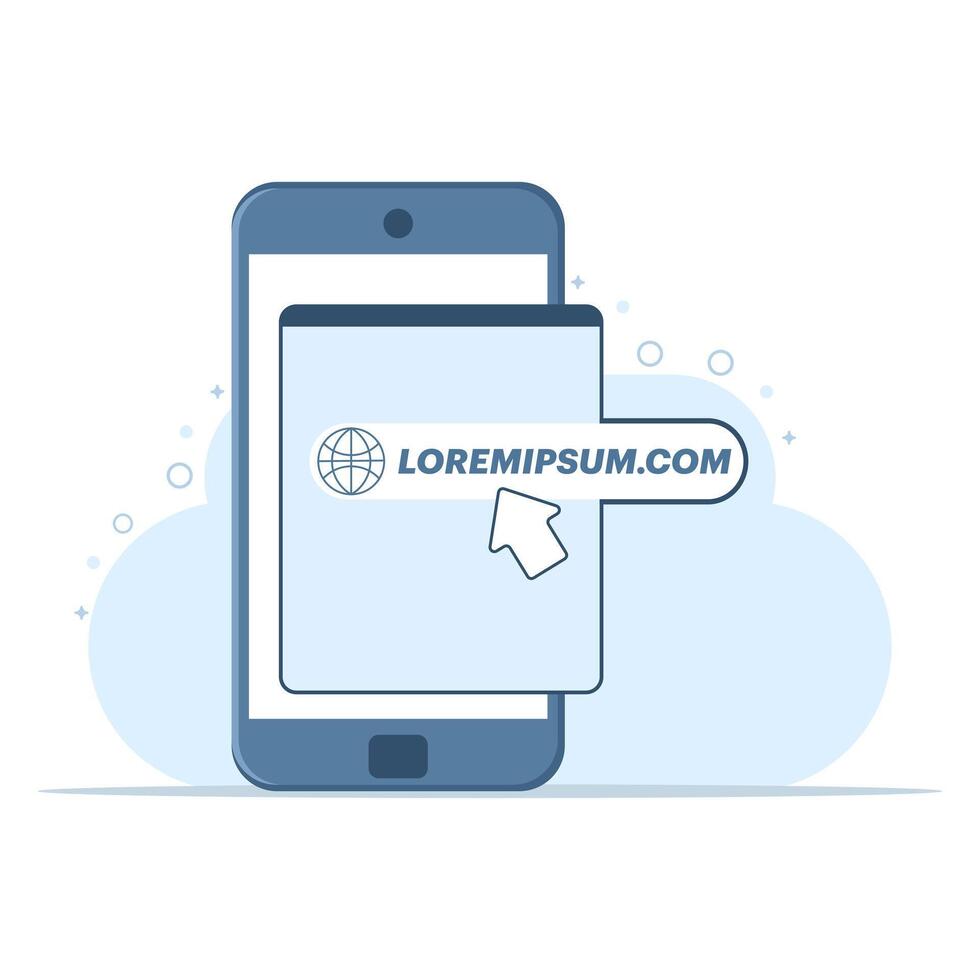 LOREMIPSUM.COM