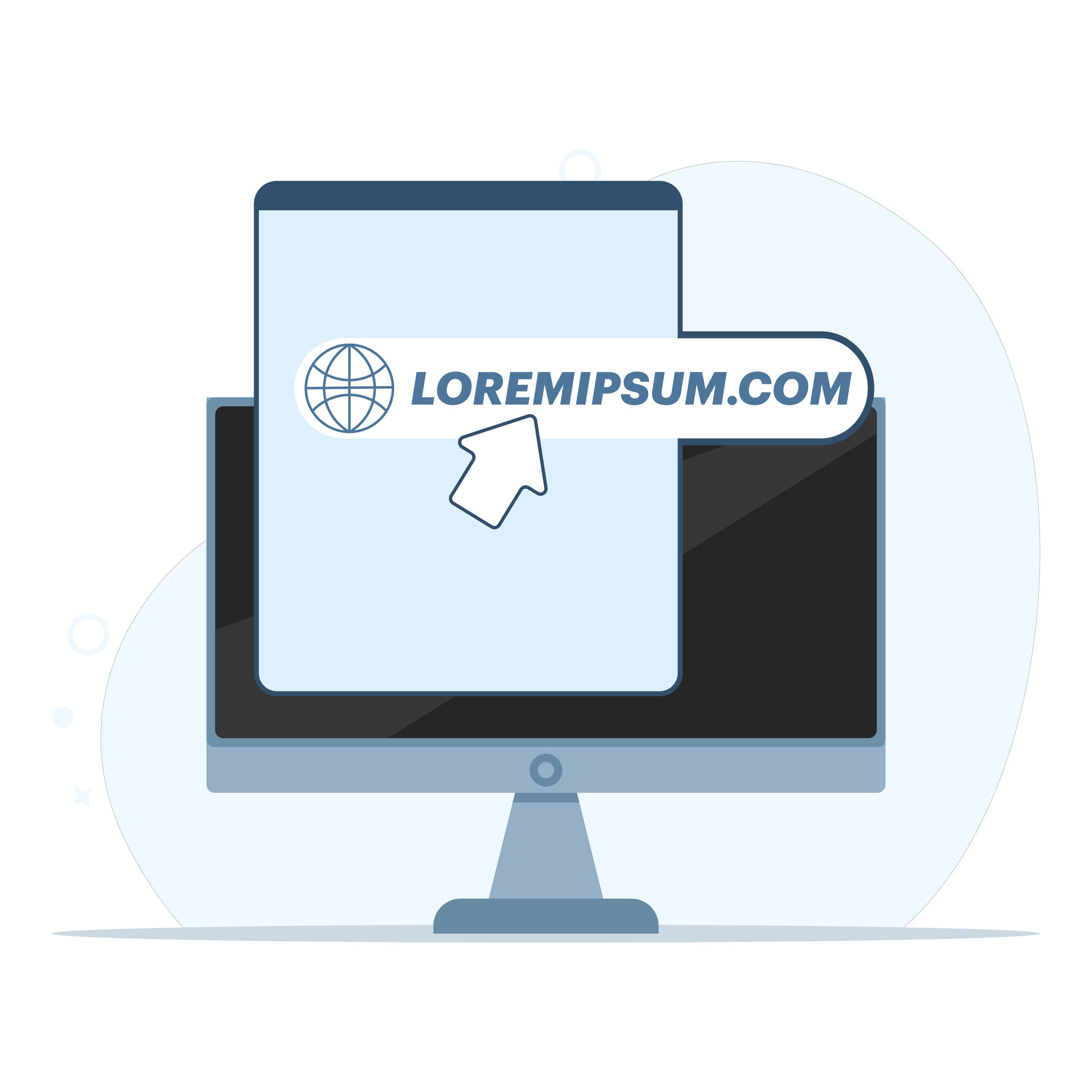 LOREMIPSUM.COM