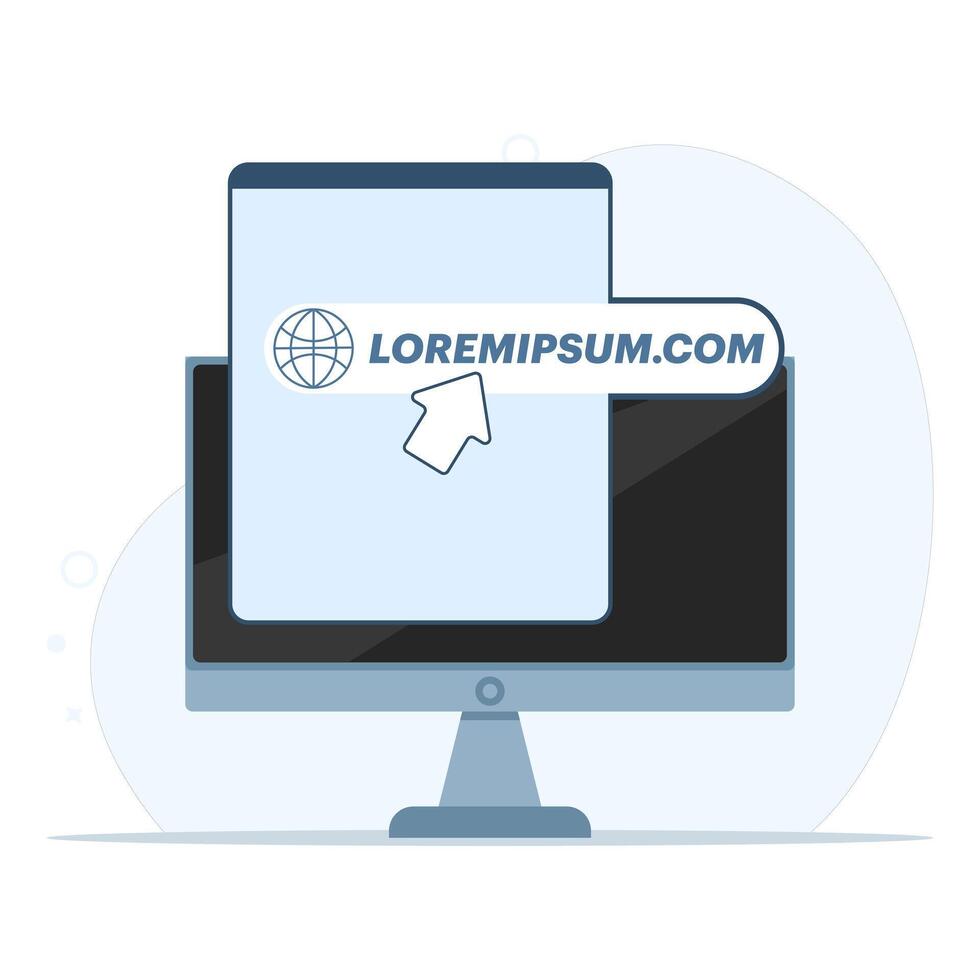 LOREMIPSUM.COM