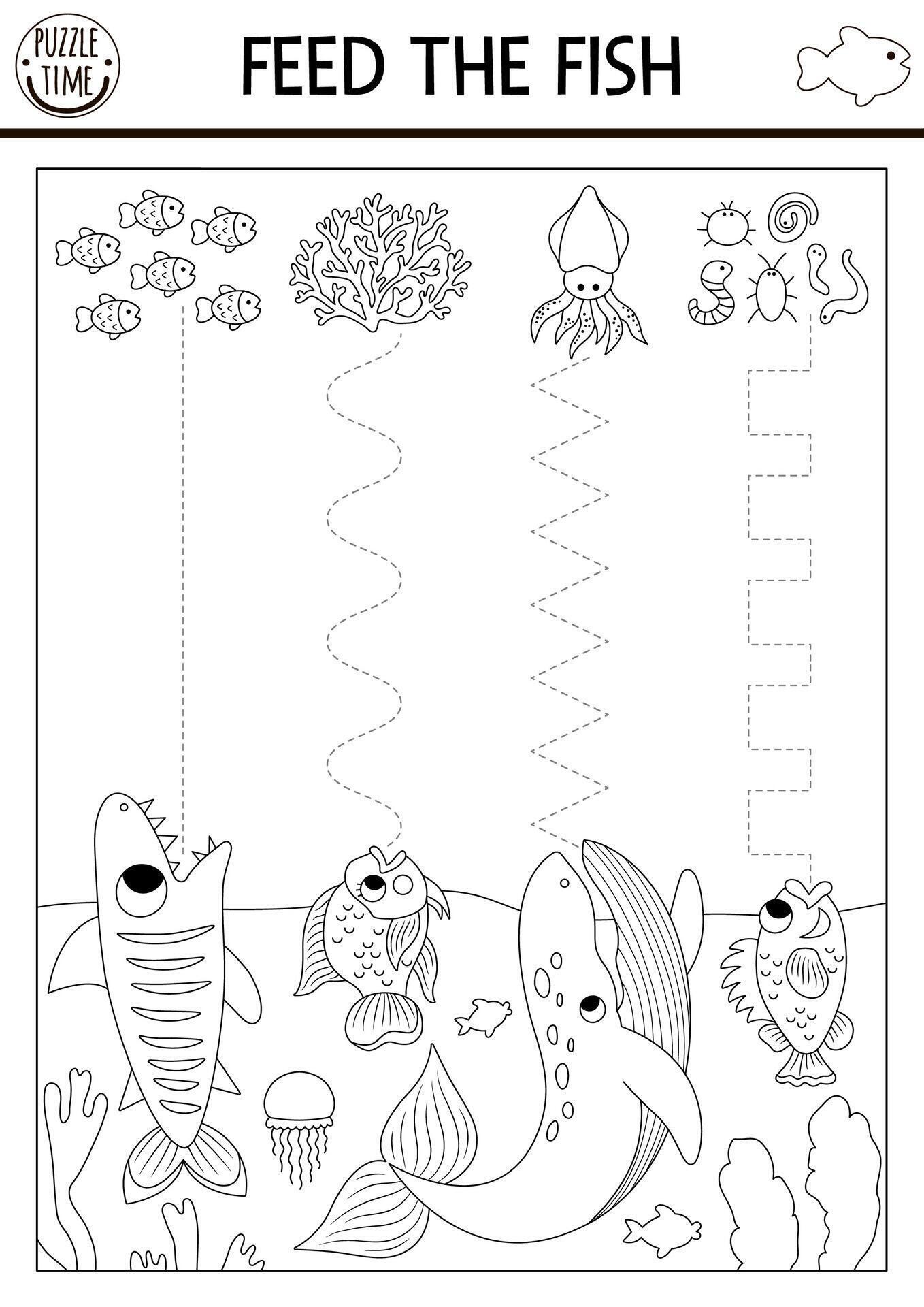 PUZZLE TIME

FEED THE FISH