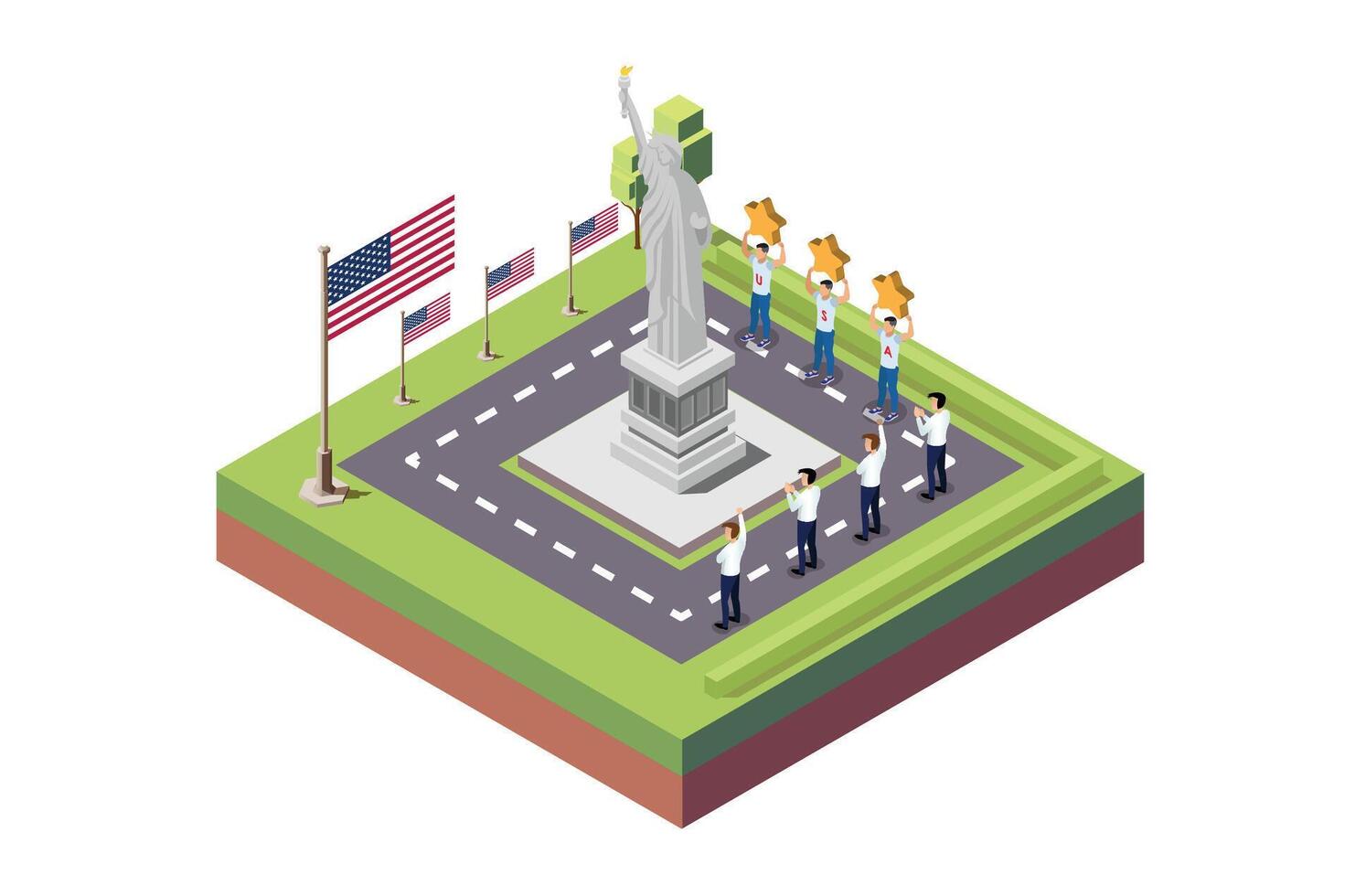 U
S
A