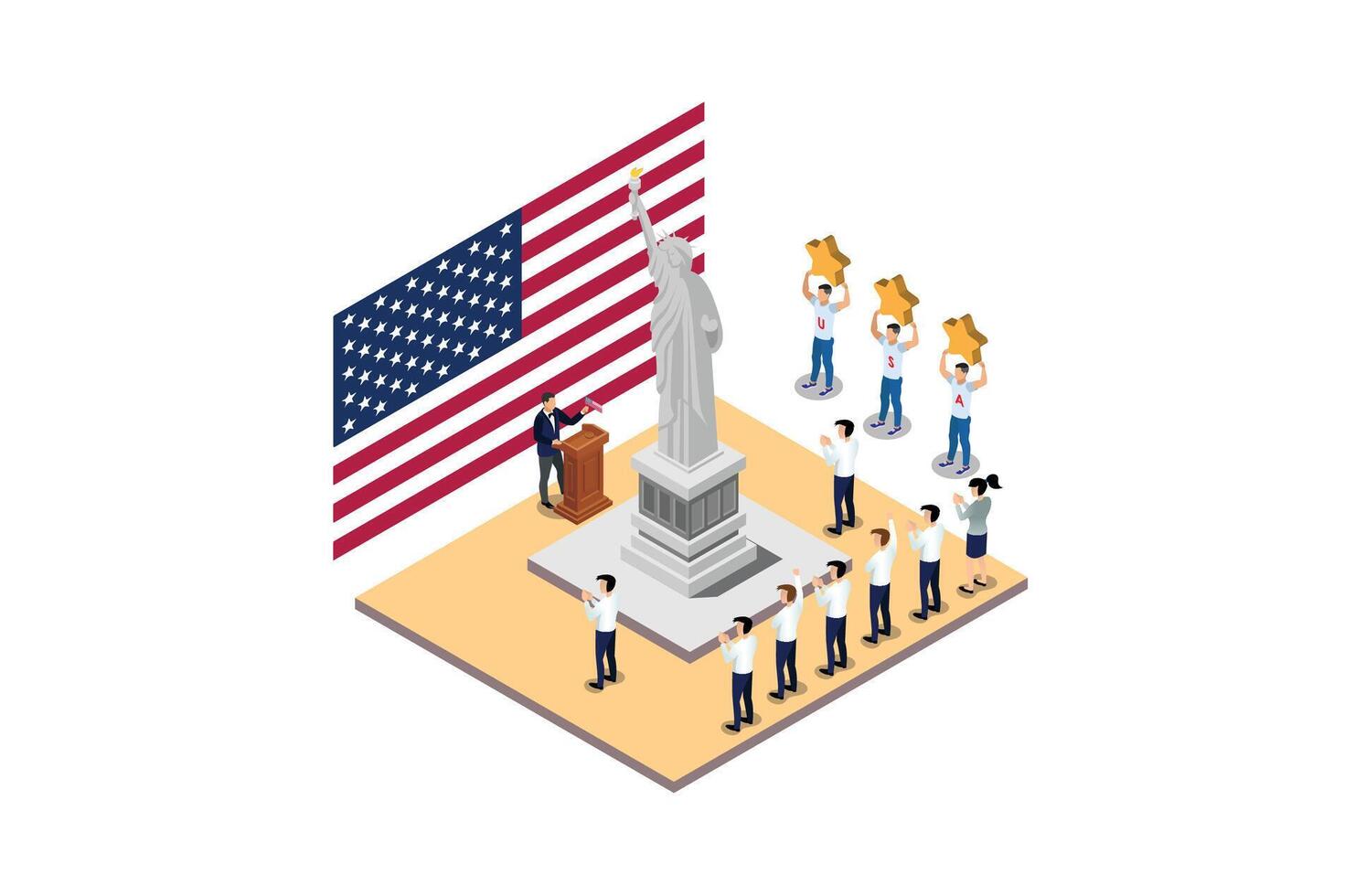 U
S
A