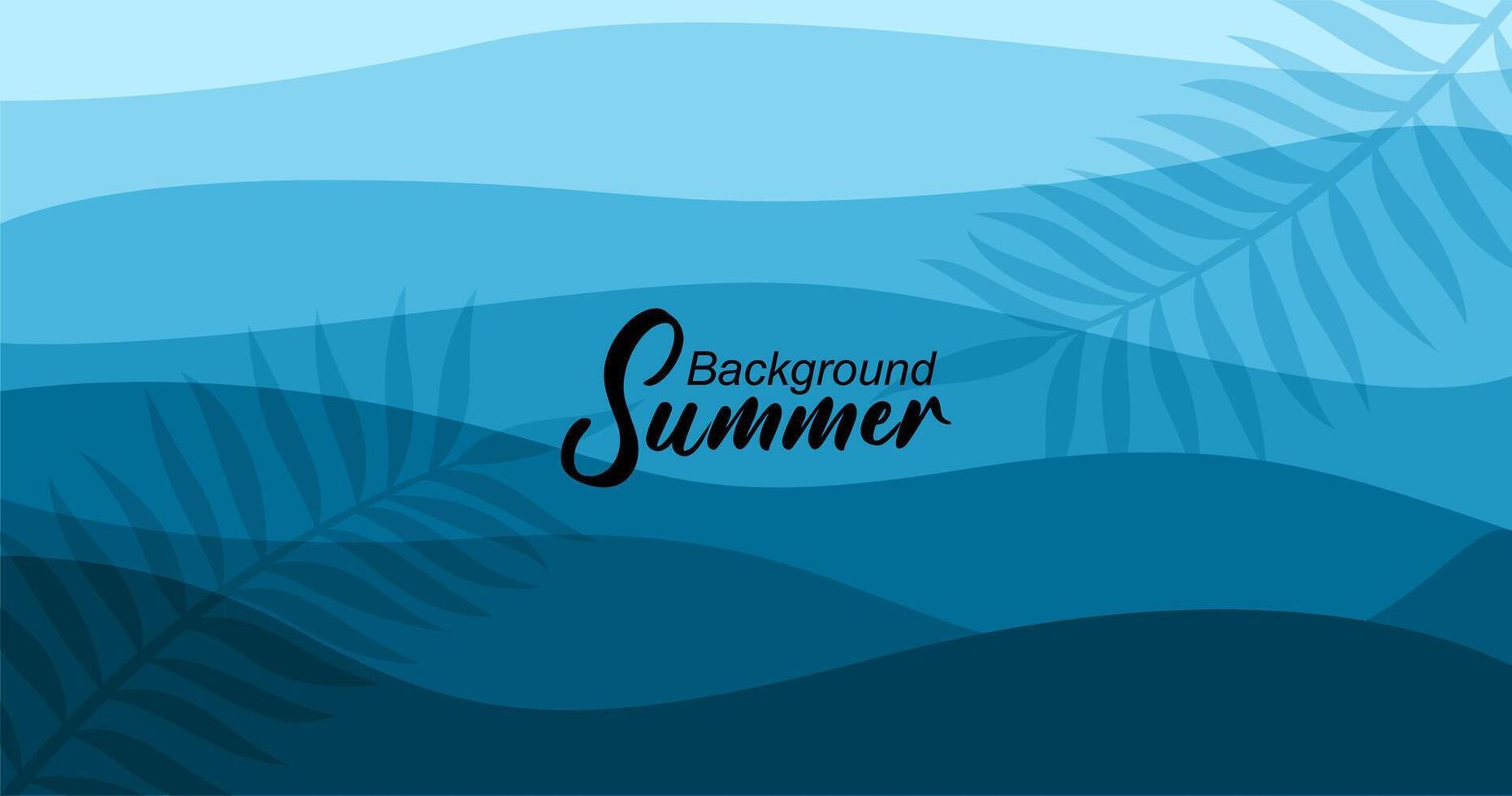 Background
Summer