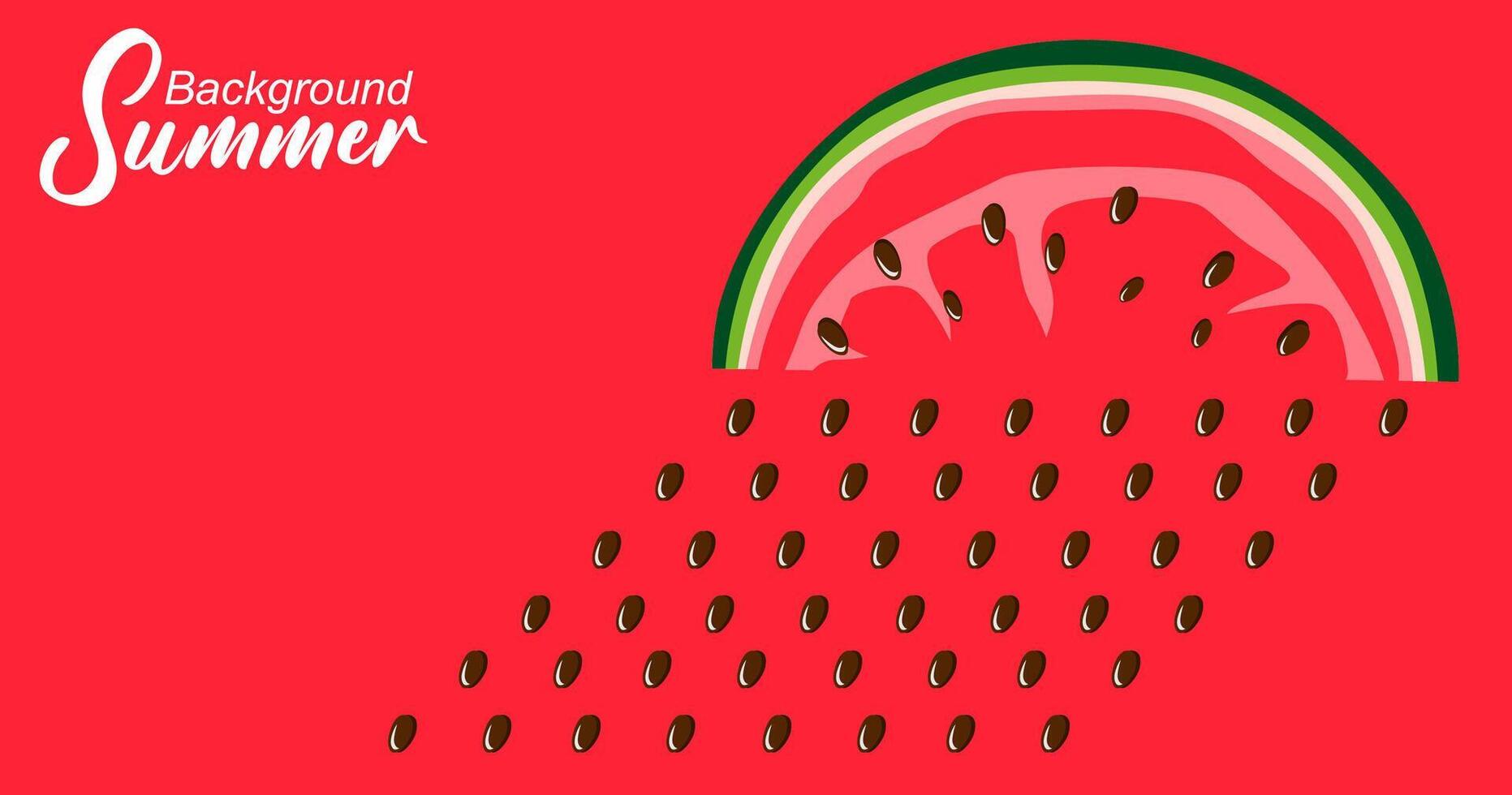 Background
Summer