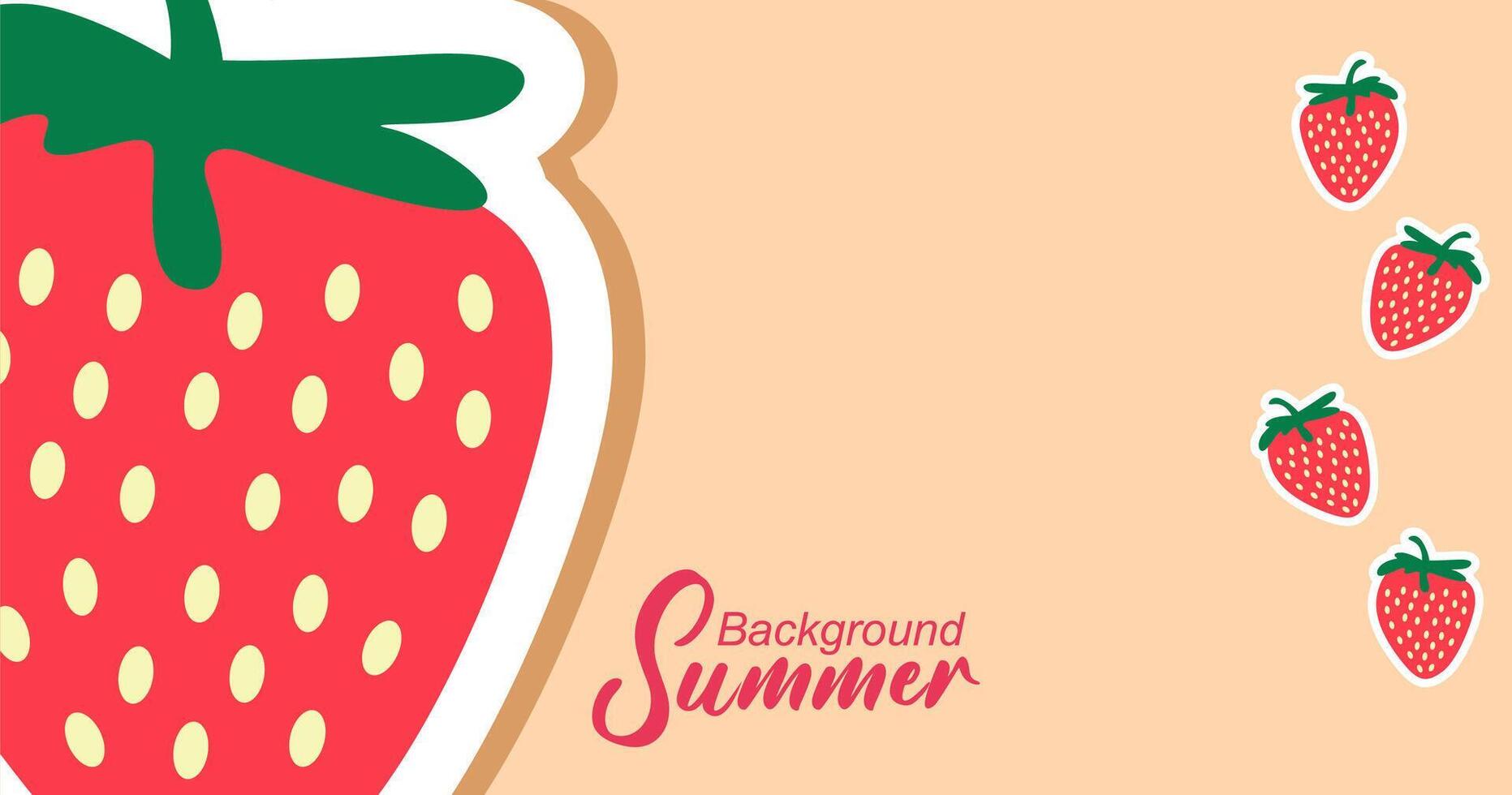 Background
Summer