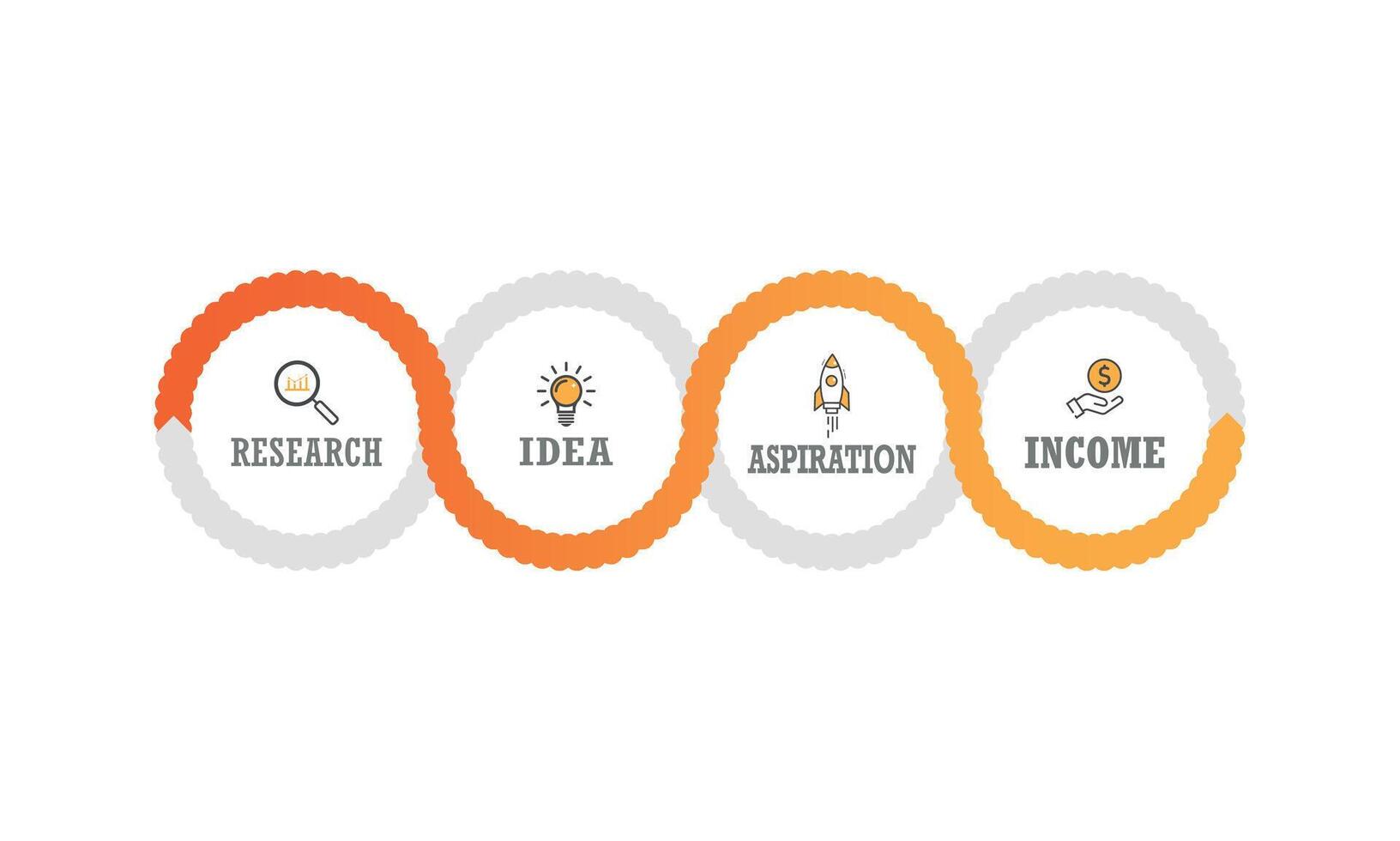 RESEARCH

IDEA

ASPIRATION

$

INCOME