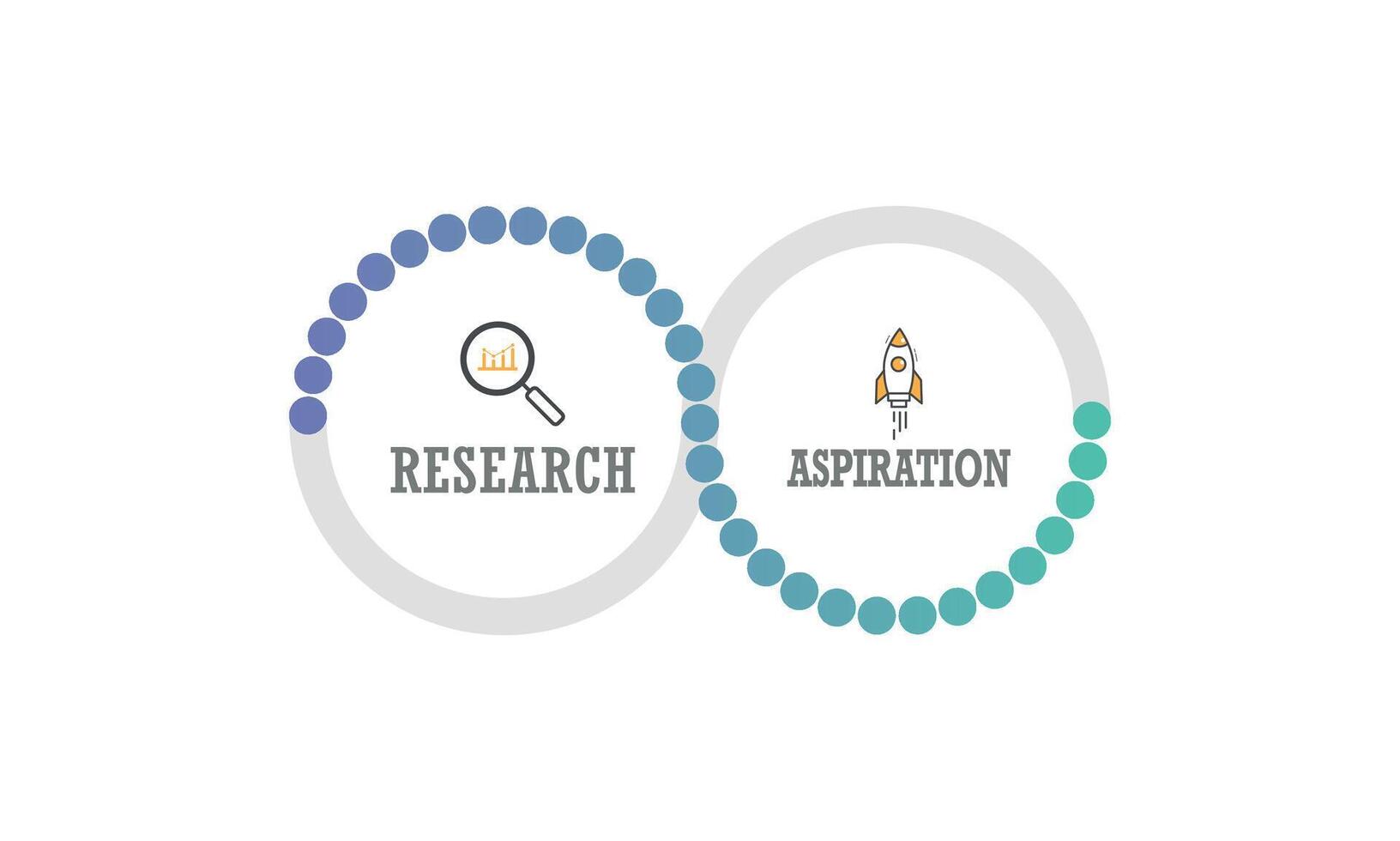 RESEARCH

ASPIRATION