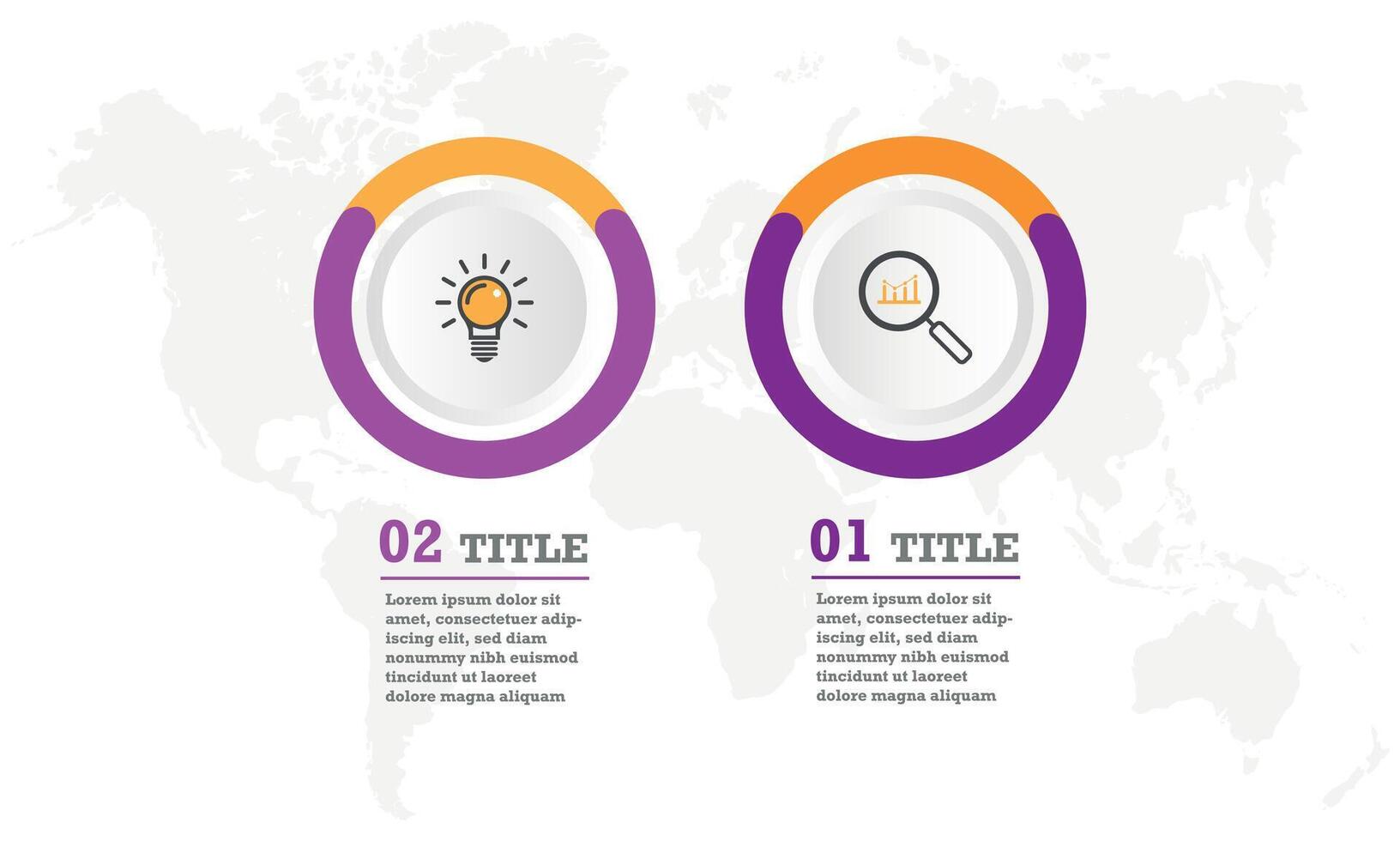 02 TITLE

Lorem ipsum dolor sit amet, consectetuer adipiscing elit, sed diam nonummy nibh euismod tincidunt ut laoreet dolore magna aliquam

01 TITLE

Lorem ipsum dolor sit amet, consectetuer adipiscing elit, sed diam nonummy nibh euismod tincidunt ut laoreet dolore magna aliquam