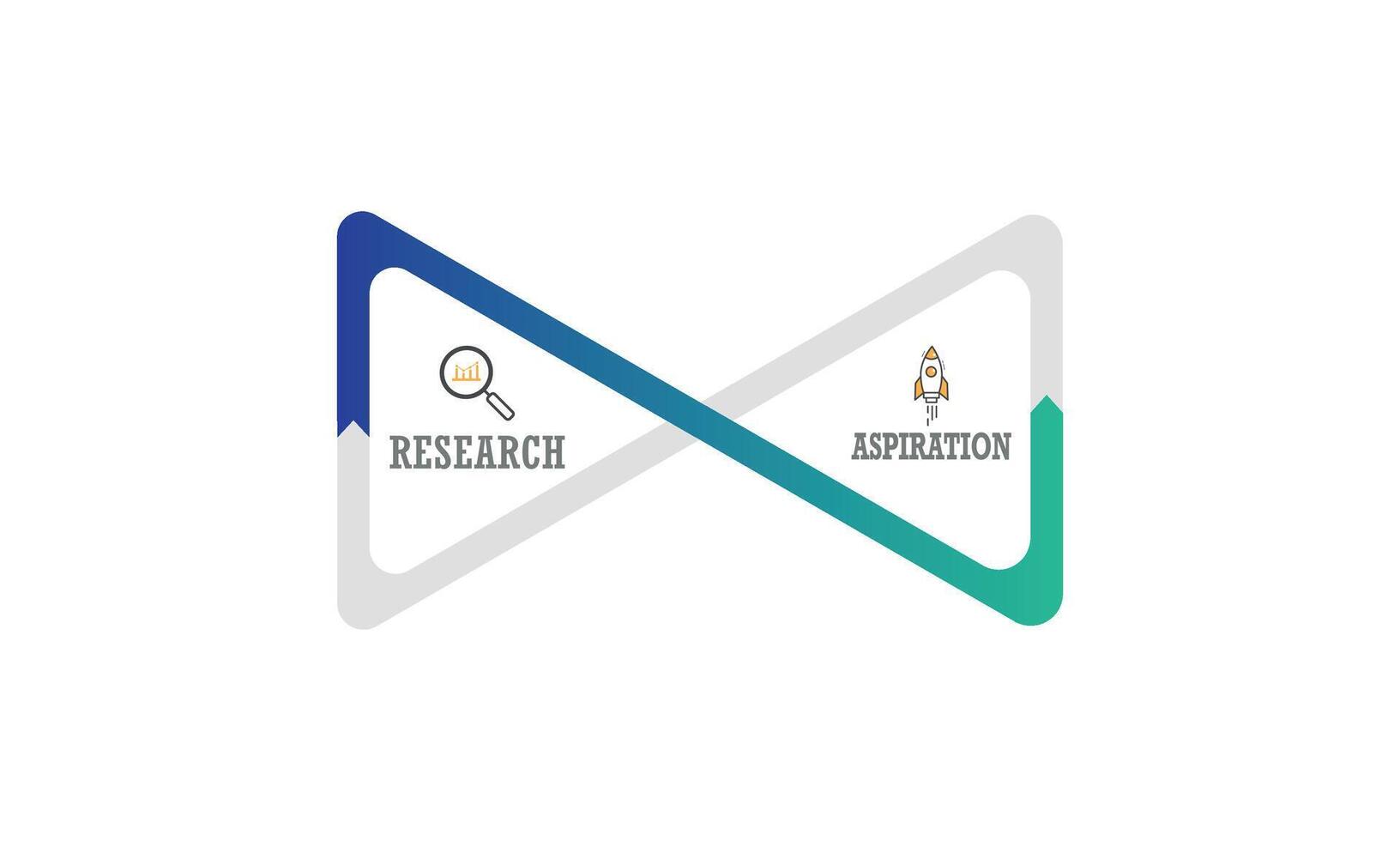 RESEARCH

ASPIRATION