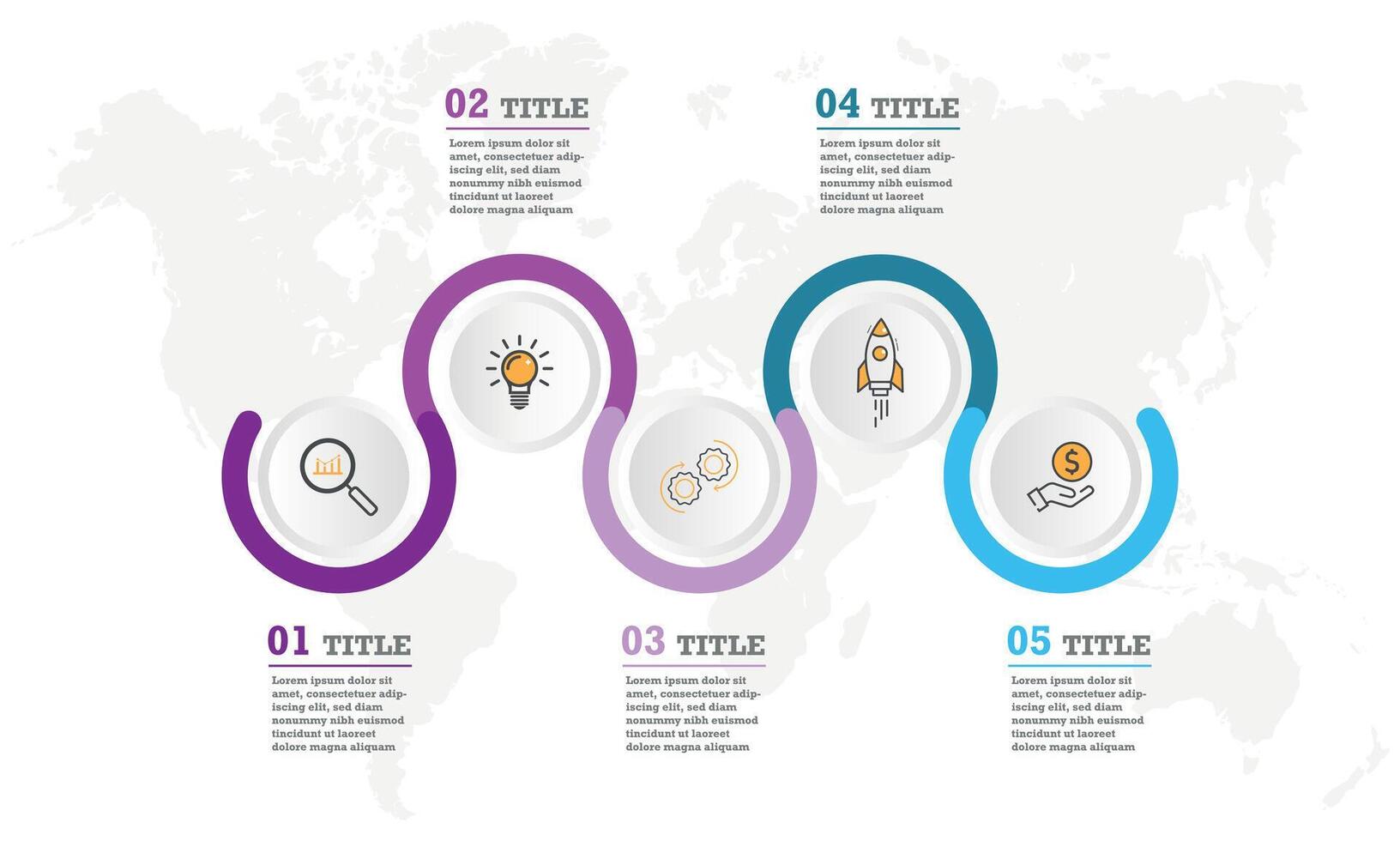 02 TITLE

Lorem ipsum dolor sit amet, consectetuer adipiscing elit, sed diam nonummy nibh euismod tincidunt ut laoreet dolore magna aliquam

04 TITLE

Lorem ipsum dolor sit amet, consectetuer adipiscing elit, sed diam nonummy nibh euismod tincidunt ut laoreet dolore magna aliquam

01 TITLE

Lorem ipsum dolor sit amet, consectetuer adipiscing elit, sed diam nonummy nibh euismod tincidunt ut laoreet dolore magna aliquam

03 TITLE

Lorem ipsum dolor sit amet, consectetuer adipiscing elit, sed diam nonummy nibh euismod tincidunt ut laoreet dolore magna aliquam

05 TITLE

Lorem ipsum dolor sit amet, consectetuer adipiscing elit, sed diam nonummy nibh euismod tincidunt ut laoreet dolore magna aliquam