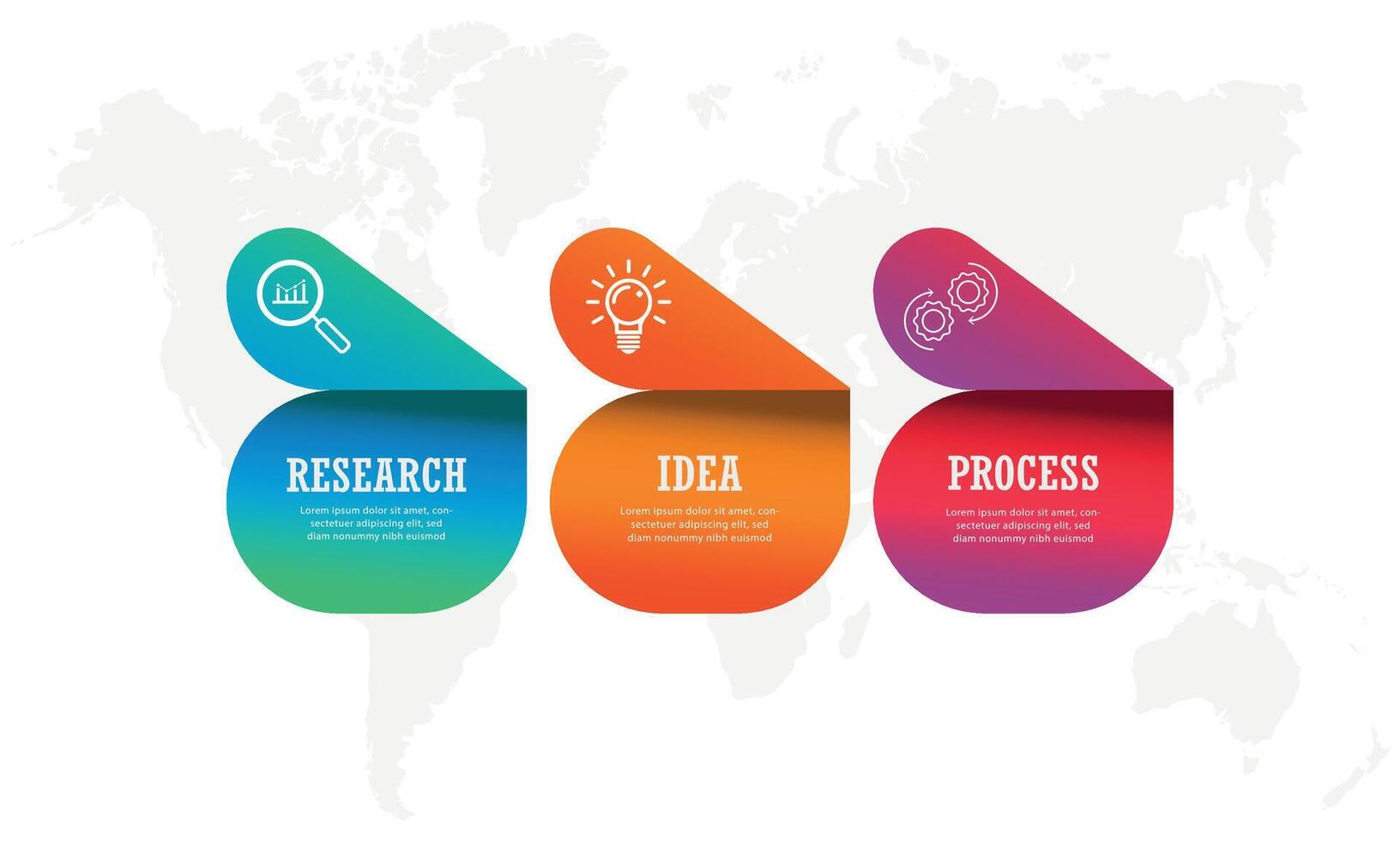 RESEARCH

Lorem ipsum dolor sit amet, consectetuer adipiscing elit, sed diam nonummy nibh euismod

IDEA

Lorem ipsum dolor sit amet, consectetuer adipiscing elit, sed diam nonummy nibh euismod

PROCESS

Lorem ipsum dolor sit amet, consectetuer adipiscing elit, sed diam nonummy nibh euismod