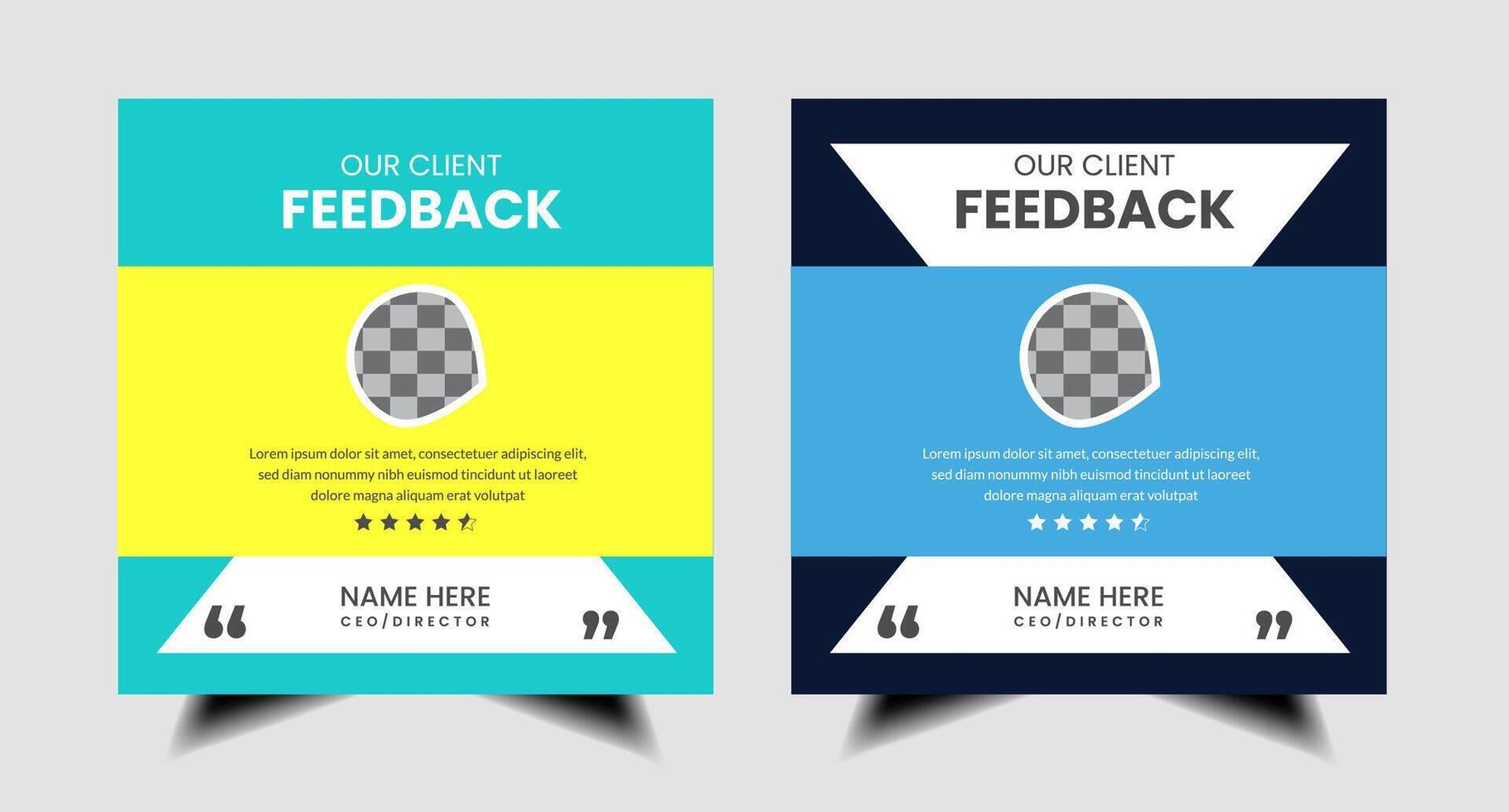 OUR CLIENT
FEEDBACK

Lorem ipsum dolor sit amet, consectetuer adipiscing elit, sed diam nonummy nibh euismod tincidunt ut laoreet dolore magna aliquam erat volutpat

NAME HERE
CEO/DIRECTOR

OUR CLIENT
FEEDBACK

Lorem ipsum dolor sit amet, consectetuer adipiscing elit, sed diam nonummy nibh euismod tincidunt ut laoreet dolore magna aliquam erat volutpat

NAME HERE
CEO/DIRECTOR