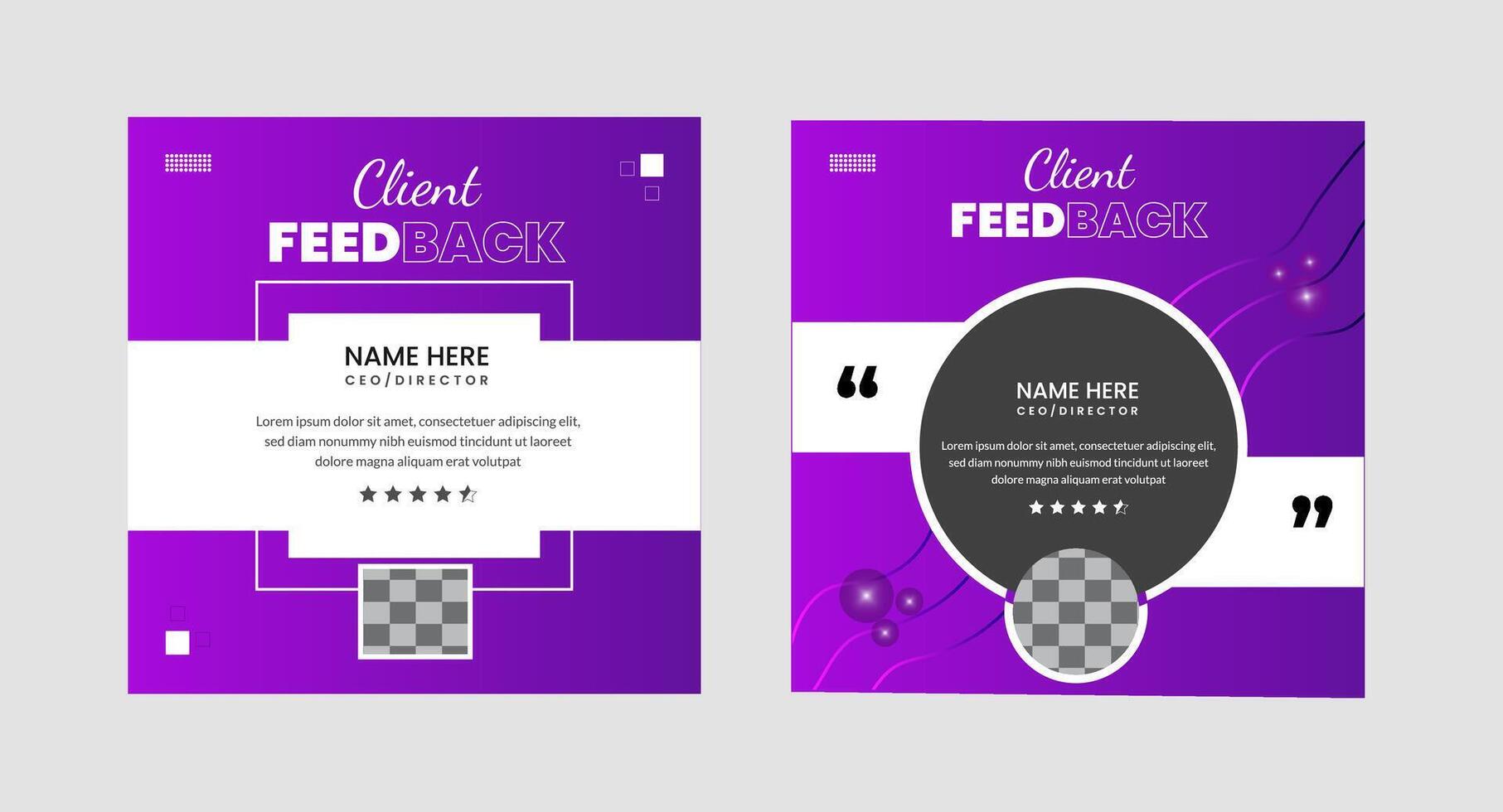 Client
FEEDBACK

NAME HERE
CEO/DIRECTOR

Lorem ipsum dolor sit amet, consectetuer adipiscing elit, sed diam nonummy nibh euismod tincidunt ut laoreet dolore magna aliquam erat volutpat

Client
FEEDBACK

“

NAME HERE
CEO/DIRECTOR

Lorem ipsum dolor sit amet, consectetuer adipiscing elit, sed diam nonummy nibh euismod tincidunt ut laoreet dolore magna aliquam erat volutpat

”