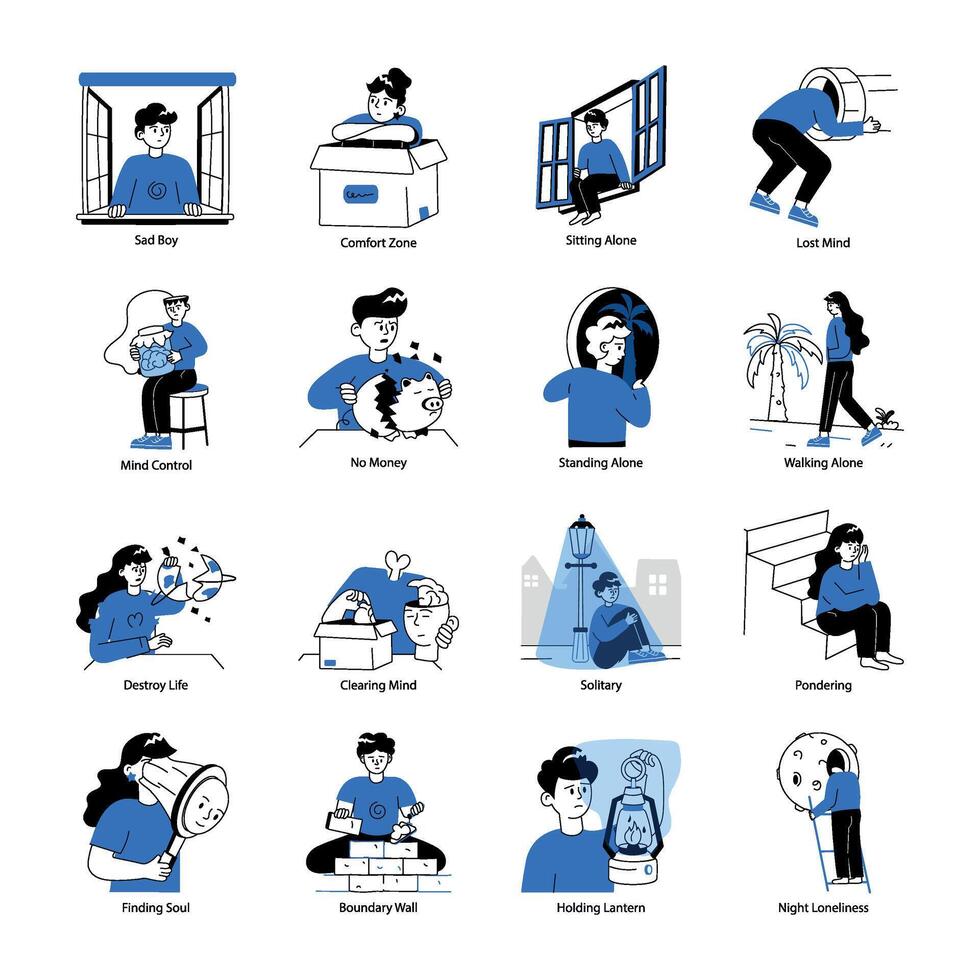 Sad Boy

Comfort Zone

Sitting Alone

Lost Mind

Mind Control

No Money

Standing Alone

Walking Alone

Destroy Life

Clearing Mind

Solitary

Pondering

Finding Soul

Boundary Wall

Holding Lantern

Night Loneliness