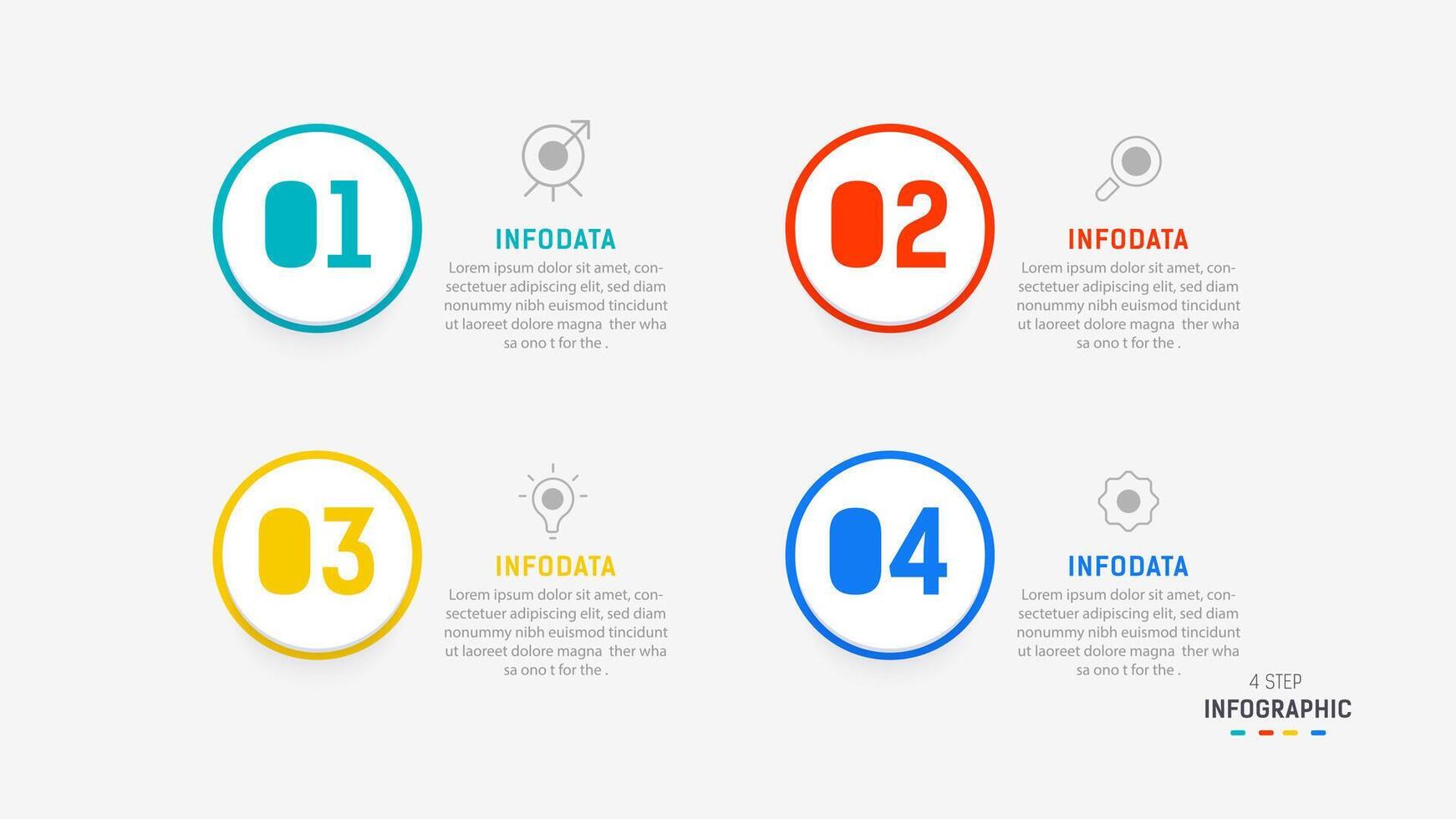 01

INFODATA
Lorem ipsum dolor sit amet, consectetuer adipiscing elit, sed diam nonummy nibh euismod tincidunt ut laoreet dolore magna ther wha sa ono t for the .

02

INFODATA
Lorem ipsum dolor sit amet, consectetuer adipiscing elit, sed diam nonummy nibh euismod tincidunt ut laoreet dolore magna ther wha sa ono t for the .

03

INFODATA
Lorem ipsum dolor sit amet, consectetuer adipiscing elit, sed diam nonummy nibh euismod tincidunt ut laoreet dolore magna ther wha sa ono t for the .

04

INFODATA
Lorem ipsum dolor sit amet, consectetuer adipiscing elit, sed diam nonummy nibh euismod tincidunt ut laoreet dolore magna ther wha sa ono t for the .

4 STEP
INFOGRAPHIC