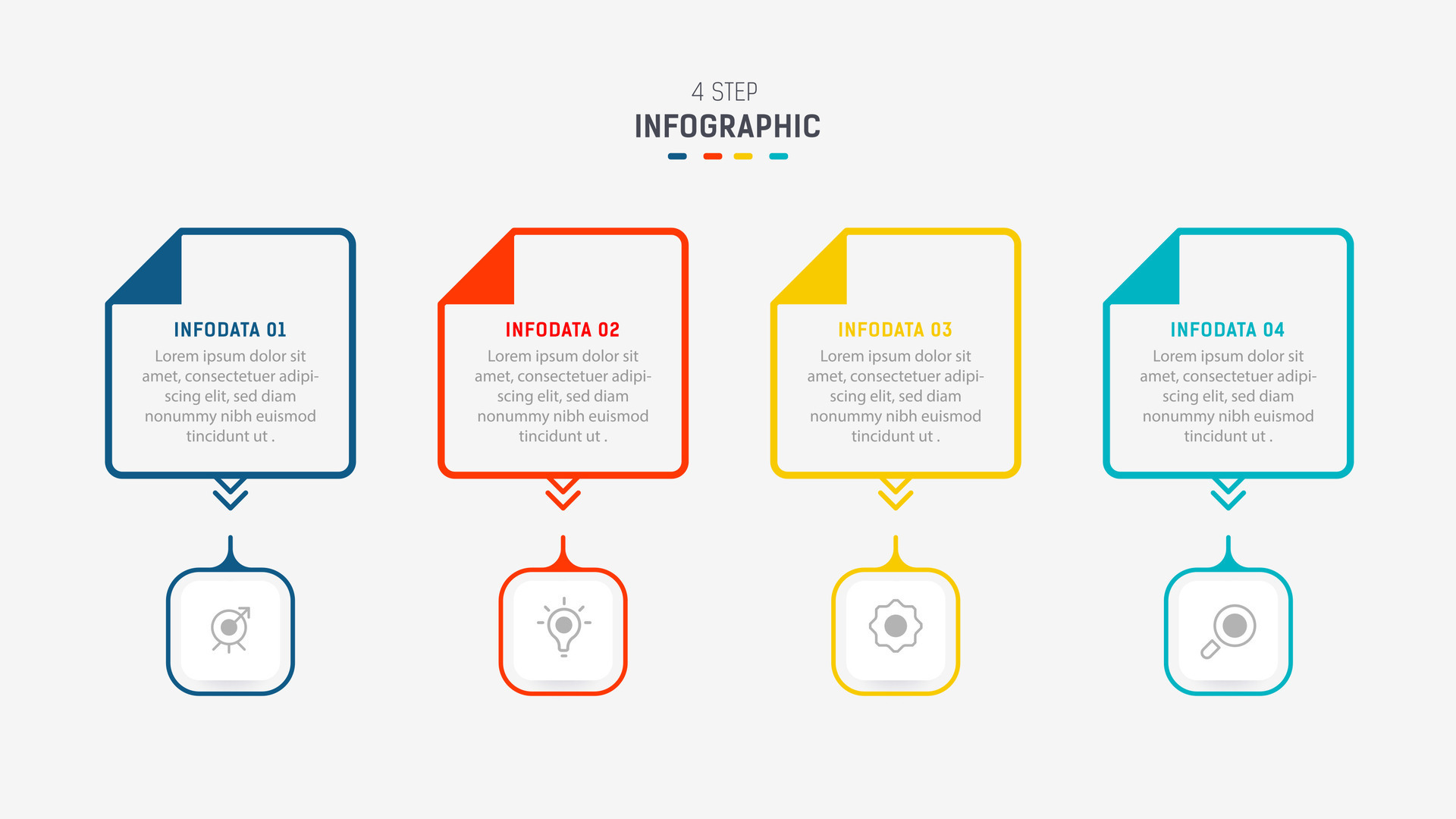 4 STEP
INFOGRAPHIC

INFODATA 01
Lorem ipsum dolor sit amet, consectetuer adipiscing elit, sed diam nonummy nibh euismod tincidunt ut .

INFODATA 02
Lorem ipsum dolor sit amet, consectetuer adipiscing elit, sed diam nonummy nibh euismod tincidunt ut .

INFODATA 03
Lorem ipsum dolor sit amet, consectetuer adipiscing elit, sed diam nonummy nibh euismod tincidunt ut .

INFODATA 04
Lorem ipsum dolor sit amet, consectetuer adipiscing elit, sed diam nonummy nibh euismod tincidunt ut .