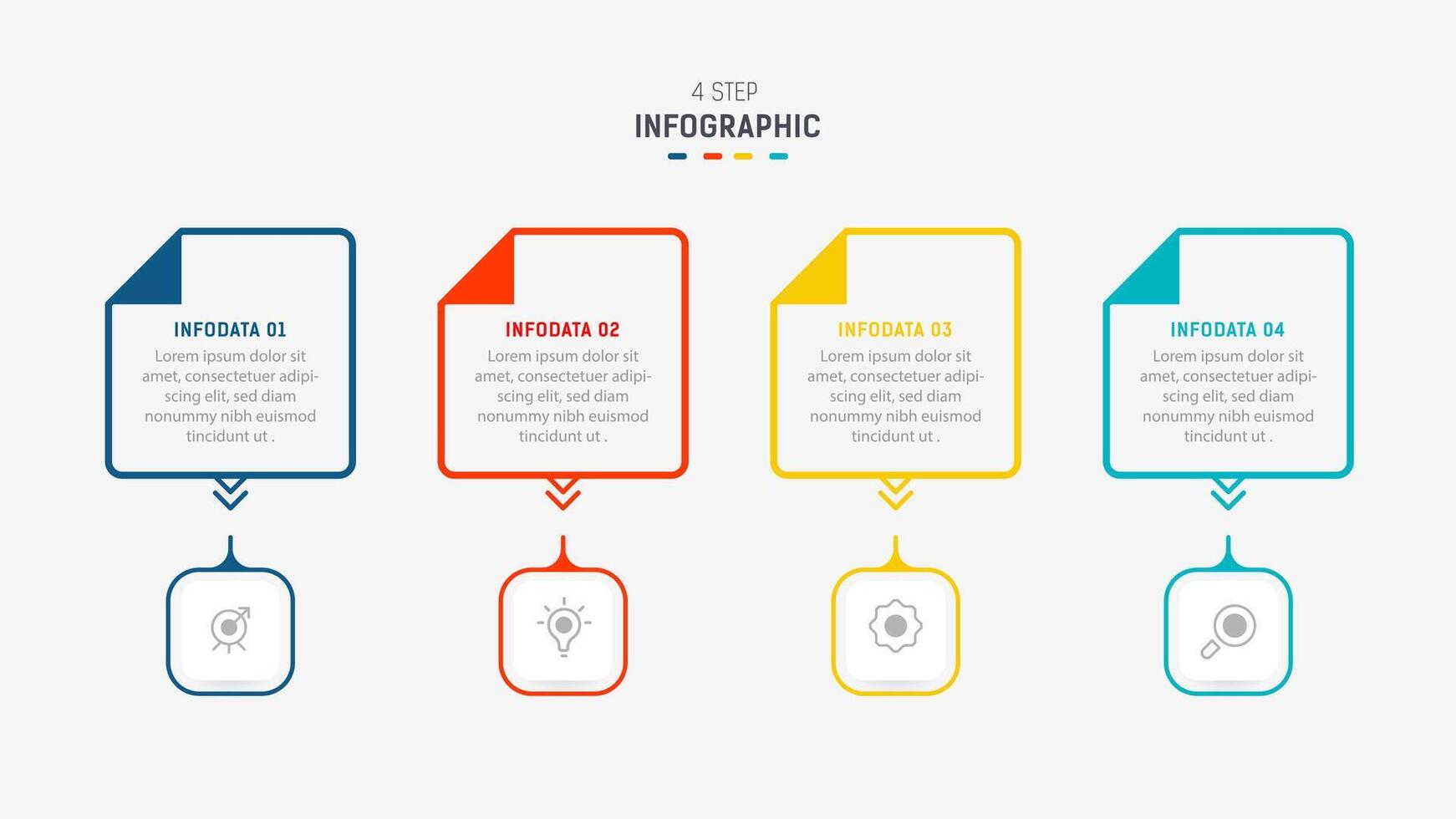 4 STEP
INFOGRAPHIC

INFODATA 01
Lorem ipsum dolor sit amet, consectetuer adipiscing elit, sed diam nonummy nibh euismod tincidunt ut .

INFODATA 02
Lorem ipsum dolor sit amet, consectetuer adipiscing elit, sed diam nonummy nibh euismod tincidunt ut .

INFODATA 03
Lorem ipsum dolor sit amet, consectetuer adipiscing elit, sed diam nonummy nibh euismod tincidunt ut .

INFODATA 04
Lorem ipsum dolor sit amet, consectetuer adipiscing elit, sed diam nonummy nibh euismod tincidunt ut .