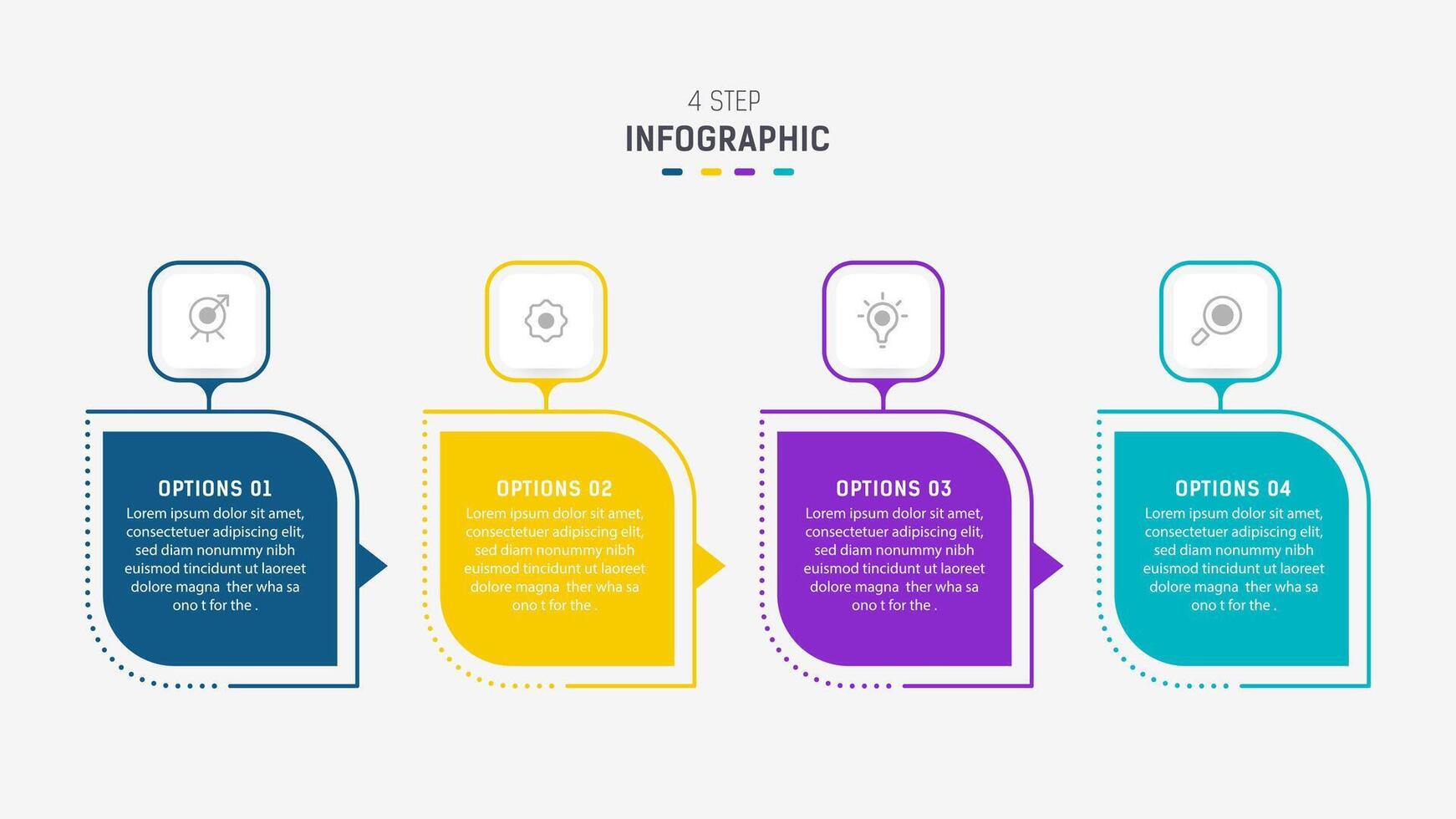 4 STEP
INFOGRAPHIC

OPTIONS 01
Lorem ipsum dolor sit amet, consectetuer adipiscing elit, sed diam nonummy nibh euismod tincidunt ut laoreet dolore magna ther wha sa ono t for the .

OPTIONS 02
Lorem ipsum dolor sit amet, consectetuer adipiscing elit, sed diam nonummy nibh euismod tincidunt ut laoreet dolore magna ther wha sa ono t for the .

OPTIONS 03
Lorem ipsum dolor sit amet, consectetuer adipiscing elit, sed diam nonummy nibh euismod tincidunt ut laoreet dolore magna ther wha sa ono t for the .

OPTIONS 04
Lorem ipsum dolor sit amet, consectetuer adipiscing elit, sed diam nonummy nibh euismod tincidunt ut laoreet dolore magna ther wha sa ono t for the .