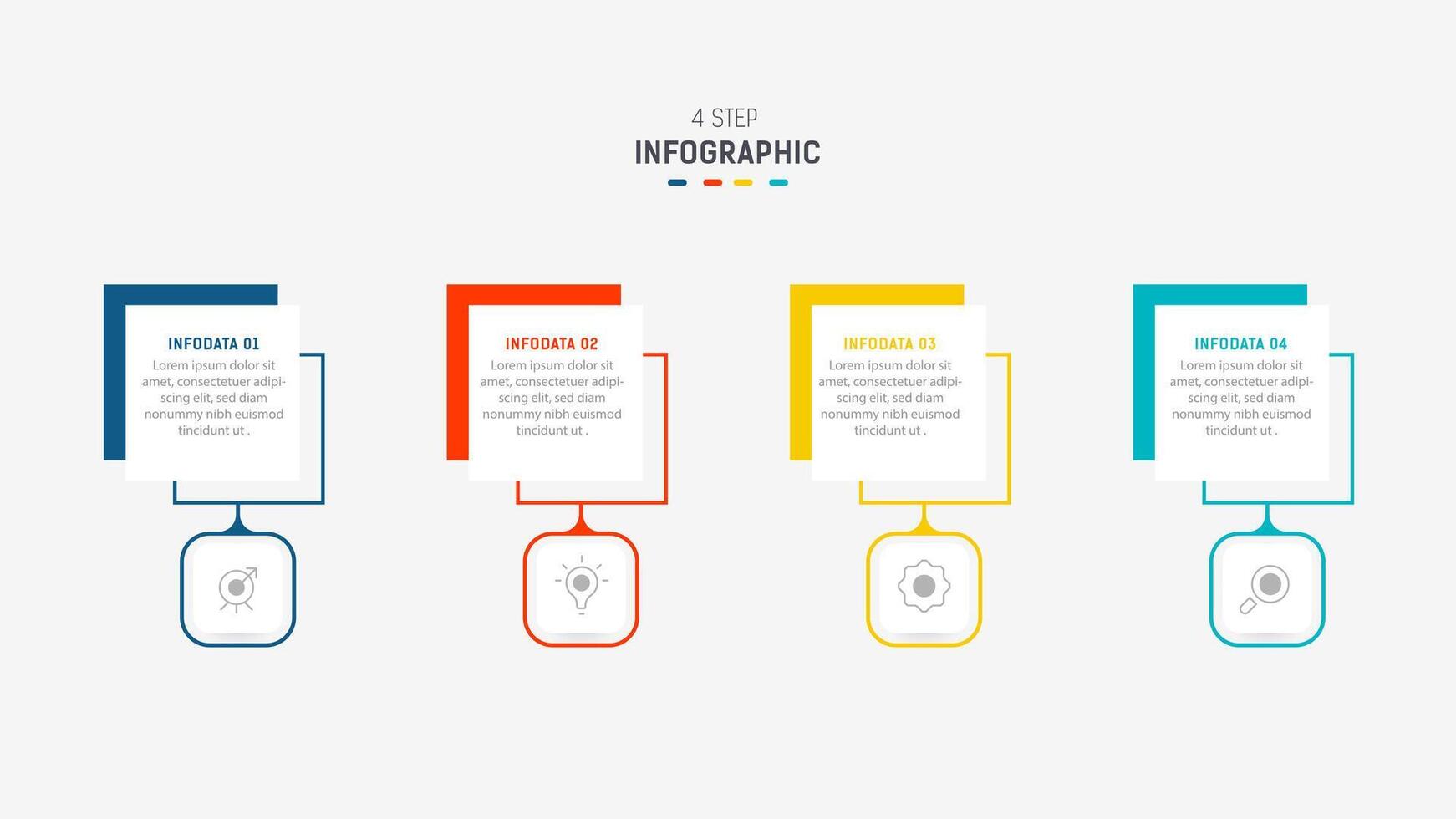 4 STEP
INFOGRAPHIC

INFODATA 01
Lorem ipsum dolor sit amet, consectetuer adipiscing elit, sed diam nonummy nibh euismod tincidunt ut .

INFODATA 02
Lorem ipsum dolor sit amet, consectetuer adipiscing elit, sed diam nonummy nibh euismod tincidunt ut .

INFODATA 03
Lorem ipsum dolor sit amet, consectetuer adipiscing elit, sed diam nonummy nibh euismod tincidunt ut .

INFODATA 04
Lorem ipsum dolor sit amet, consectetuer adipiscing elit, sed diam nonummy nibh euismod tincidunt ut .