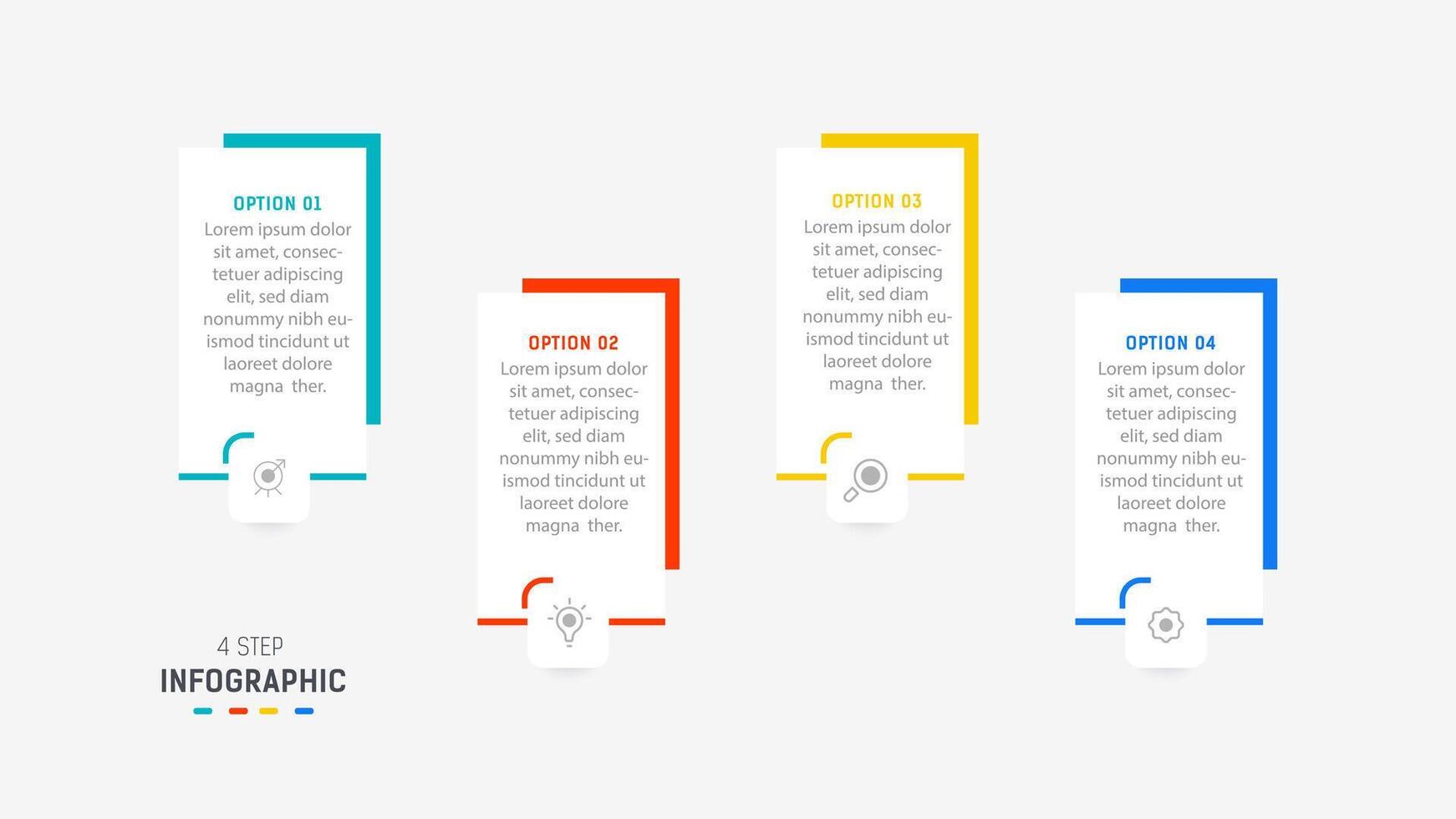 OPTION 01
Lorem ipsum dolor sit amet, consectetuer adipiscing elit, sed diam nonummy nibh euismod tincidunt ut laoreet dolore magna ther.

OPTION 02
Lorem ipsum dolor sit amet, consectetuer adipiscing elit, sed diam nonummy nibh euismod tincidunt ut laoreet dolore magna ther.

OPTION 03
Lorem ipsum dolor sit amet, consectetuer adipiscing elit, sed diam nonummy nibh euismod tincidunt ut laoreet dolore magna ther.

OPTION 04
Lorem ipsum dolor sit amet, consectetuer adipiscing elit, sed diam nonummy nibh euismod tincidunt ut laoreet dolore magna ther.

4 STEP
INFOGRAPHIC