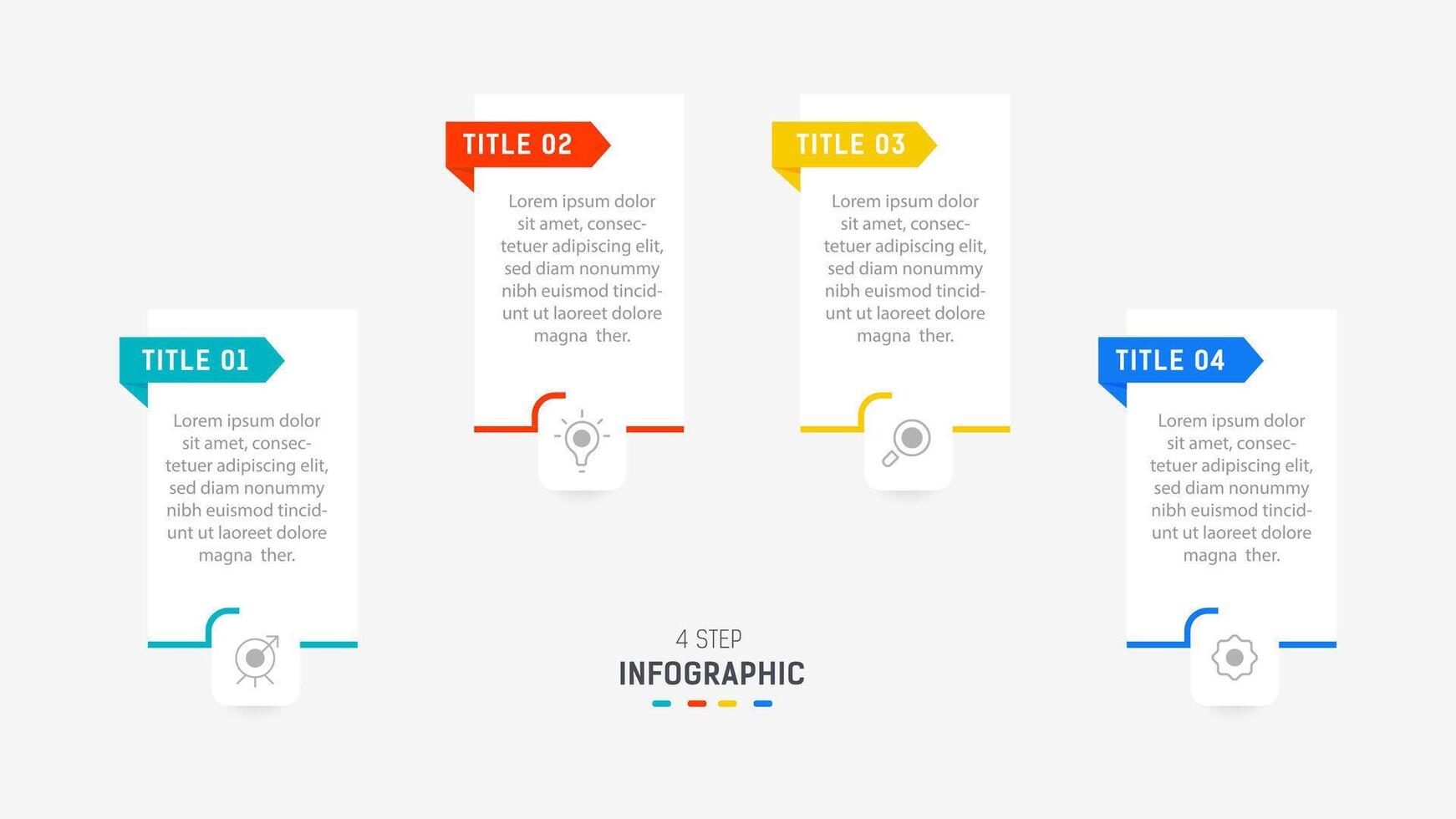 TITLE 01

Lorem ipsum dolor sit amet, consectetuer adipiscing elit, sed diam nonummy nibh euismod tincidunt ut laoreet dolore magna ther.

TITLE 02

Lorem ipsum dolor sit amet, consectetuer adipiscing elit, sed diam nonummy nibh euismod tincidunt ut laoreet dolore magna ther.

TITLE 03

Lorem ipsum dolor sit amet, consectetuer adipiscing elit, sed diam nonummy nibh euismod tincidunt ut laoreet dolore magna ther.

TITLE 04

Lorem ipsum dolor sit amet, consectetuer adipiscing elit, sed diam nonummy nibh euismod tincidunt ut laoreet dolore magna ther.

4 STEP
INFOGRAPHIC