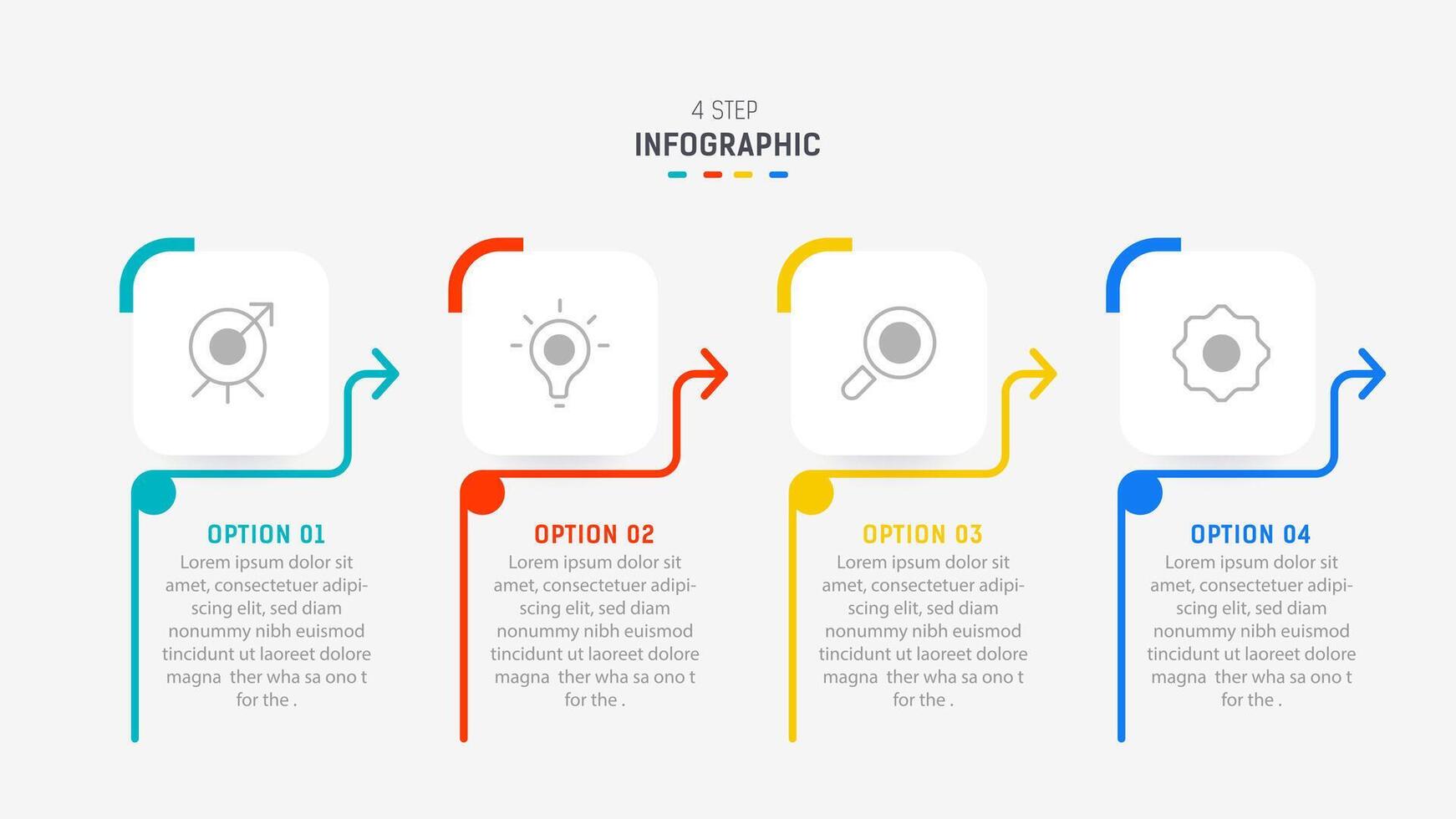 4 STEP
INFOGRAPHIC

OPTION 01
Lorem ipsum dolor sit amet, consectetuer adipiscing elit, sed diam nonummy nibh euismod tincidunt ut laoreet dolore magna ther wha sa ono t for the .

OPTION 02
Lorem ipsum dolor sit amet, consectetuer adipiscing elit, sed diam nonummy nibh euismod tincidunt ut laoreet dolore magna ther wha sa ono t for the .

OPTION 03
Lorem ipsum dolor sit amet, consectetuer adipiscing elit, sed diam nonummy nibh euismod tincidunt ut laoreet dolore magna ther wha sa ono t for the .

OPTION 04
Lorem ipsum dolor sit amet, consectetuer adipiscing elit, sed diam nonummy nibh euismod tincidunt ut laoreet dolore magna ther wha sa ono t for the .