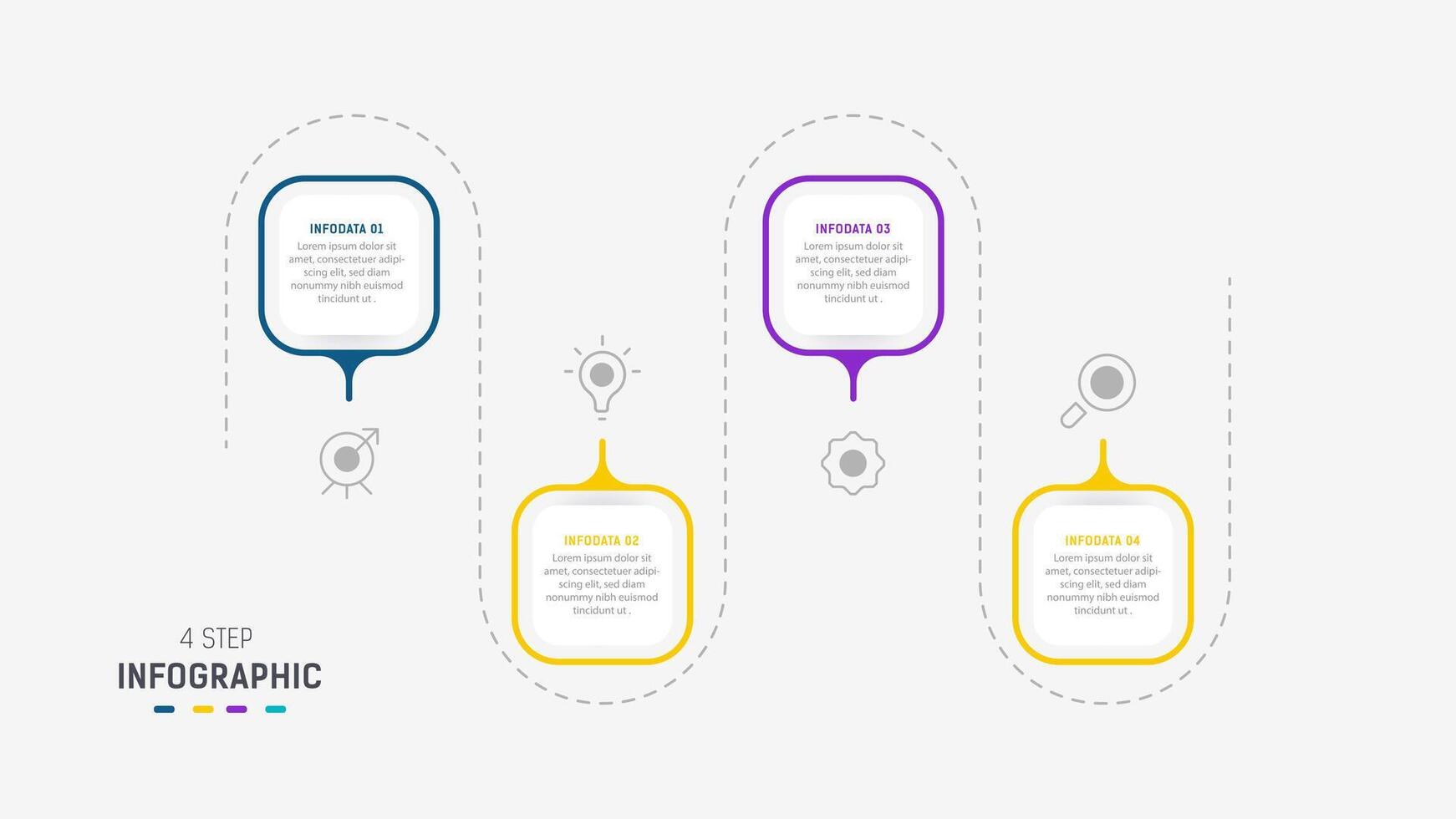 INFODATA 01
Lorem ipsum dolor sit amet, consectetuer adipiscing elit, sed diam nonummy nibh euismod tincidunt ut .

INFODATA 02
Lorem ipsum dolor sit amet, consectetuer adipiscing elit, sed diam nonummy nibh euismod tincidunt ut .

INFODATA 03
Lorem ipsum dolor sit amet, consectetuer adipiscing elit, sed diam nonummy nibh euismod tincidunt ut .

INFODATA 04
Lorem ipsum dolor sit amet, consectetuer adipiscing elit, sed diam nonummy nibh euismod tincidunt ut .

4 STEP
INFOGRAPHIC