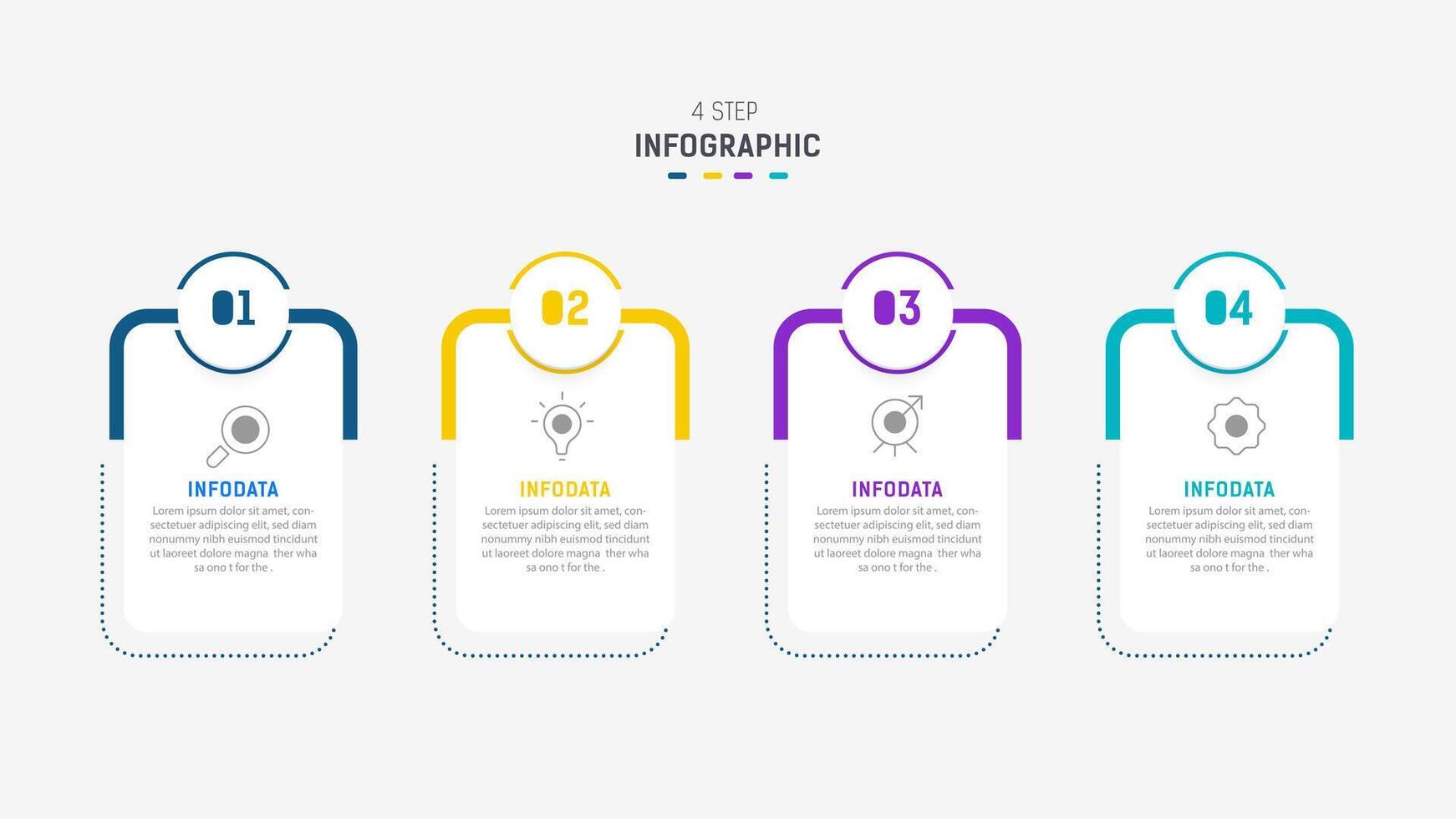 4 STEP
INFOGRAPHIC

01
INFODATA
Lorem ipsum dolor sit amet, consectetuer adipiscing elit, sed diam nonummy nibh euismod tincidunt ut laoreet dolore magna ther wha sa ono t for the .

02
INFODATA
Lorem ipsum dolor sit amet, consectetuer adipiscing elit, sed diam nonummy nibh euismod tincidunt ut laoreet dolore magna ther wha sa ono t for the .

03
INFODATA
Lorem ipsum dolor sit amet, consectetuer adipiscing elit, sed diam nonummy nibh euismod tincidunt ut laoreet dolore magna ther wha sa ono t for the .

04
INFODATA
Lorem ipsum dolor sit amet, consectetuer adipiscing elit, sed diam nonummy nibh euismod tincidunt ut laoreet dolore magna ther wha sa ono t for the .