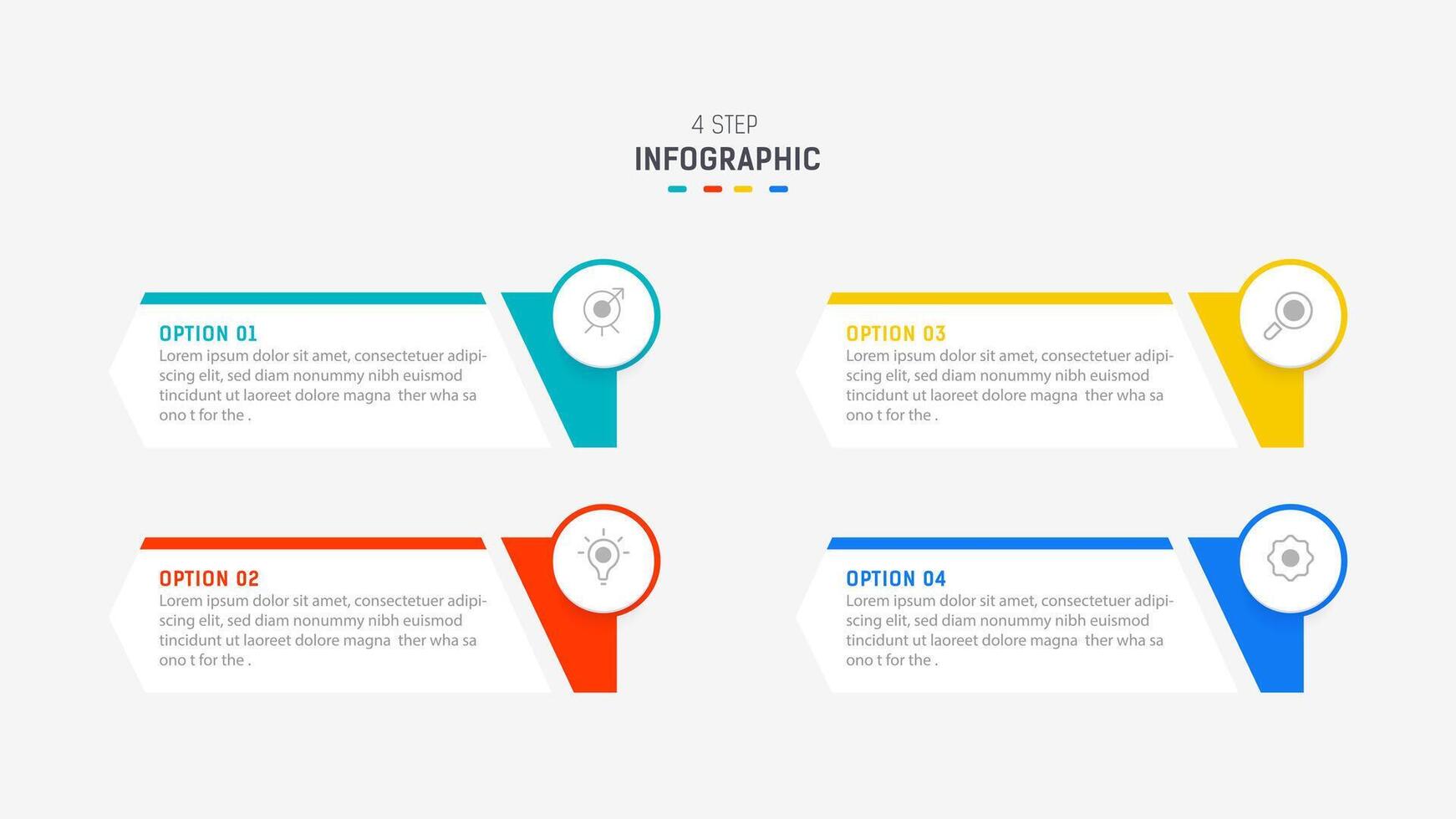 4 STEP
INFOGRAPHIC

OPTION 01
Lorem ipsum dolor sit amet, consectetuer adipiscing elit, sed diam nonummy nibh euismod tincidunt ut laoreet dolore magna ther wha sa ono t for the .

OPTION 02
Lorem ipsum dolor sit amet, consectetuer adipiscing elit, sed diam nonummy nibh euismod tincidunt ut laoreet dolore magna ther wha sa ono t for the .

OPTION 03
Lorem ipsum dolor sit amet, consectetuer adipiscing elit, sed diam nonummy nibh euismod tincidunt ut laoreet dolore magna ther wha sa ono t for the .

OPTION 04
Lorem ipsum dolor sit amet, consectetuer adipiscing elit, sed diam nonummy nibh euismod tincidunt ut laoreet dolore magna ther wha sa ono t for the .