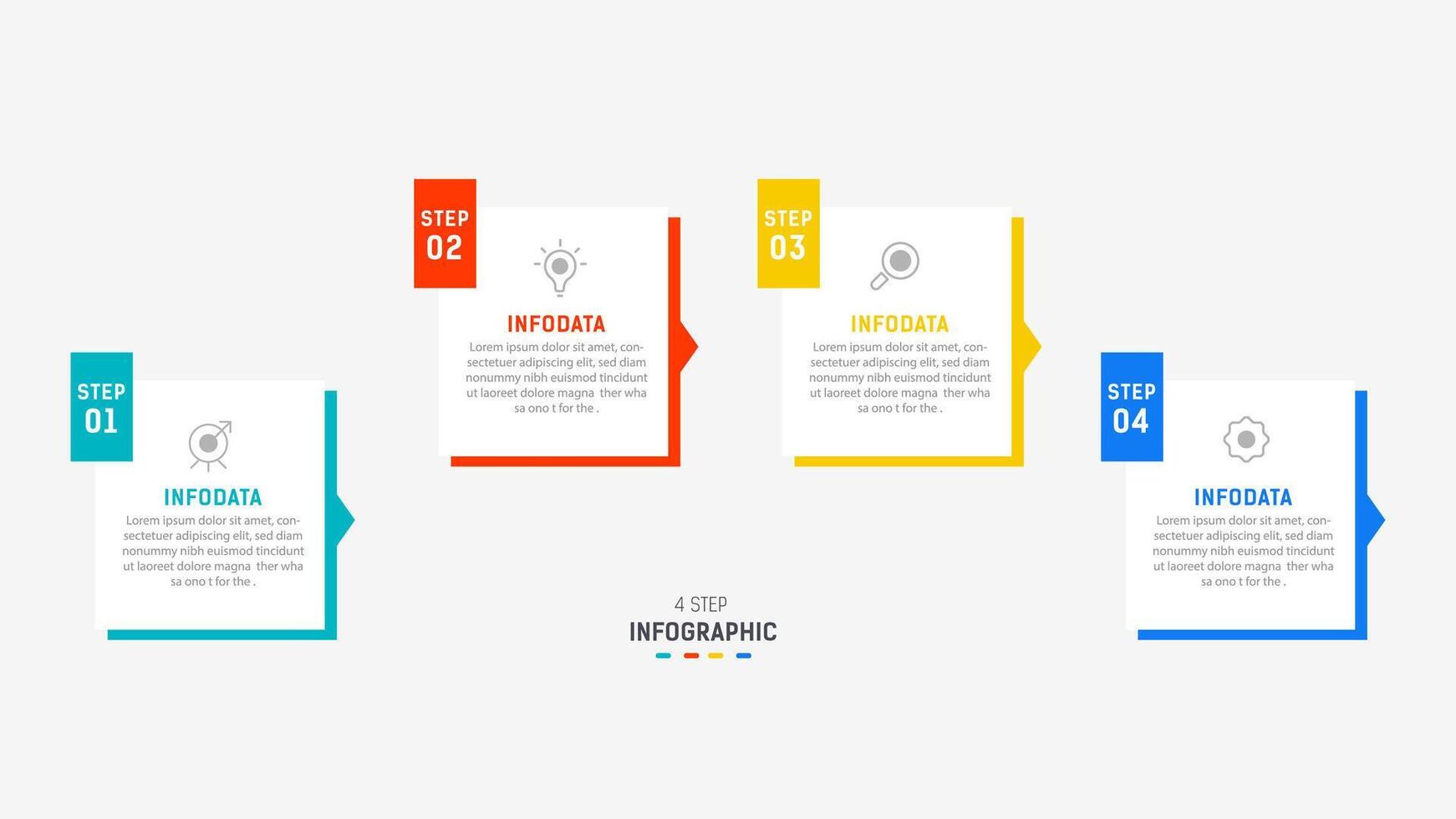 STEP
01

INFODATA

Lorem ipsum dolor sit amet, consectetuer adipiscing elit, sed diam nonummy nibh euismod tincidunt ut laoreet dolore magna ther wha sa ono t for the .

STEP
02

INFODATA

Lorem ipsum dolor sit amet, consectetuer adipiscing elit, sed diam nonummy nibh euismod tincidunt ut laoreet dolore magna ther wha sa ono t for the .

STEP
03

INFODATA

Lorem ipsum dolor sit amet, consectetuer adipiscing elit, sed diam nonummy nibh euismod tincidunt ut laoreet dolore magna ther wha sa ono t for the .

STEP
04

INFODATA

Lorem ipsum dolor sit amet, consectetuer adipiscing elit, sed diam nonummy nibh euismod tincidunt ut laoreet dolore magna ther wha sa ono t for the .

4 STEP
INFOGRAPHIC