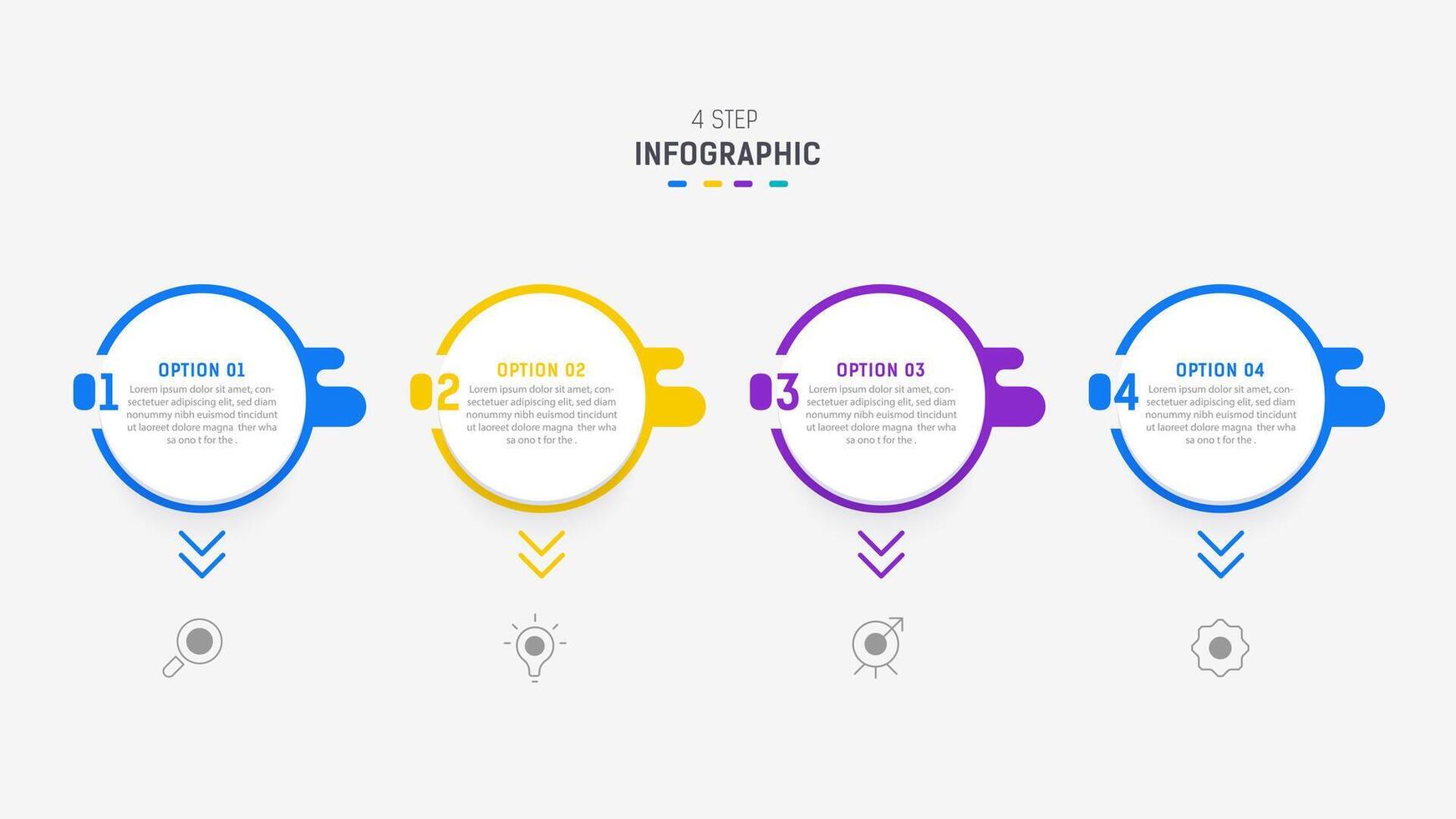 4 STEP
INFOGRAPHIC

01
OPTION 01
Lorem ipsum dolor sit amet, consectetuer adipiscing elit, sed diam nonummy nibh euismod tincidunt ut laoreet dolore magna ther wha sa ono t for the .

02
OPTION 02
Lorem ipsum dolor sit amet, consectetuer adipiscing elit, sed diam nonummy nibh euismod tincidunt ut laoreet dolore magna ther wha sa ono t for the .

03
OPTION 03
Lorem ipsum dolor sit amet, consectetuer adipiscing elit, sed diam nonummy nibh euismod tincidunt ut laoreet dolore magna ther wha sa ono t for the .

04
OPTION 04
Lorem ipsum dolor sit amet, consectetuer adipiscing elit, sed diam nonummy nibh euismod tincidunt ut laoreet dolore magna ther wha sa ono t for the .