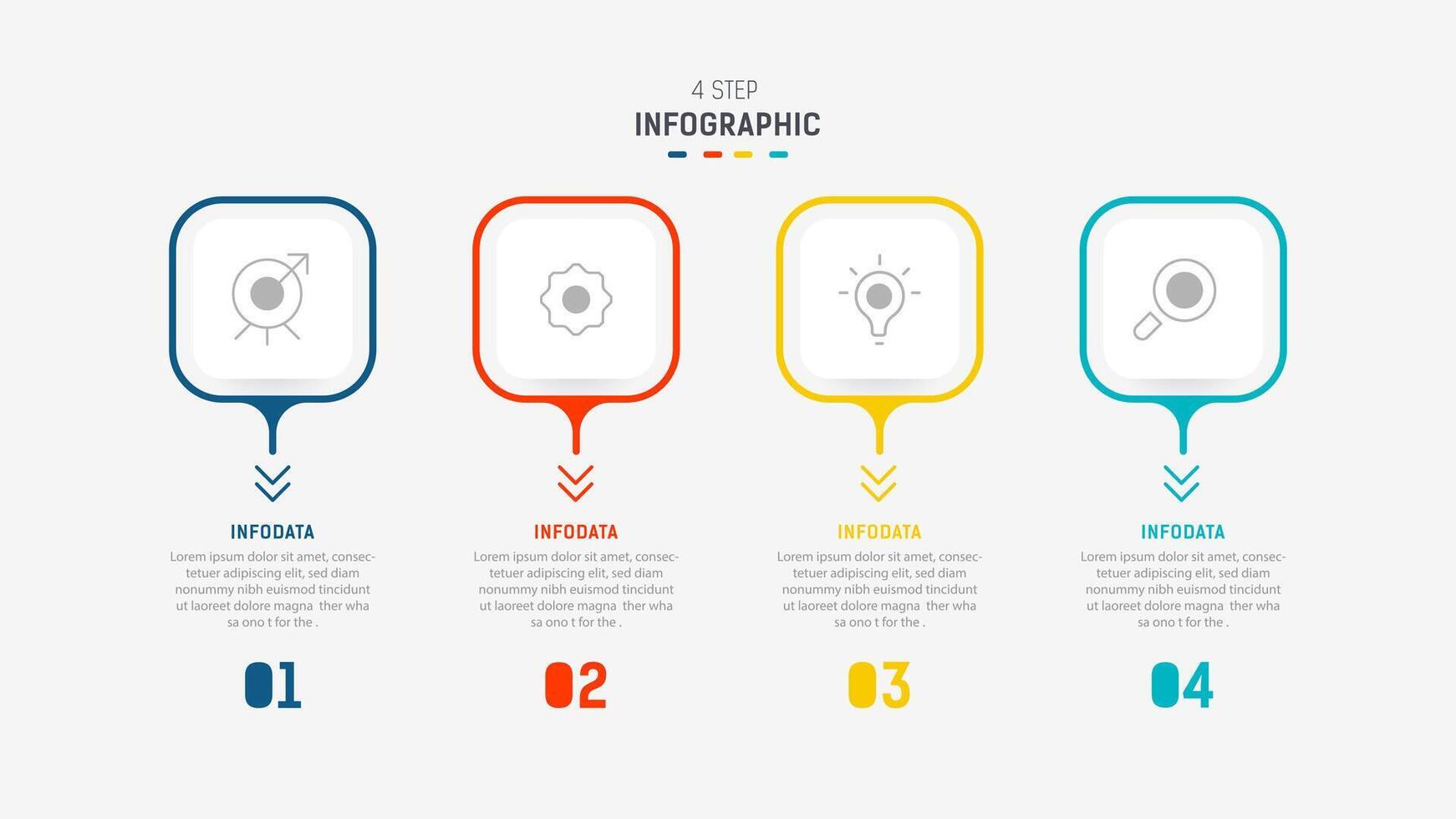 4 STEP
INFOGRAPHIC

INFODATA
Lorem ipsum dolor sit amet, consectetuer adipiscing elit, sed diam nonummy nibh euismod tincidunt ut laoreet dolore magna ther wha sa ono t for the .

01

INFODATA
Lorem ipsum dolor sit amet, consectetuer adipiscing elit, sed diam nonummy nibh euismod tincidunt ut laoreet dolore magna ther wha sa ono t for the .

02

INFODATA
Lorem ipsum dolor sit amet, consectetuer adipiscing elit, sed diam nonummy nibh euismod tincidunt ut laoreet dolore magna ther wha sa ono t for the .

03

INFODATA
Lorem ipsum dolor sit amet, consectetuer adipiscing elit, sed diam nonummy nibh euismod tincidunt ut laoreet dolore magna ther wha sa ono t for the .

04