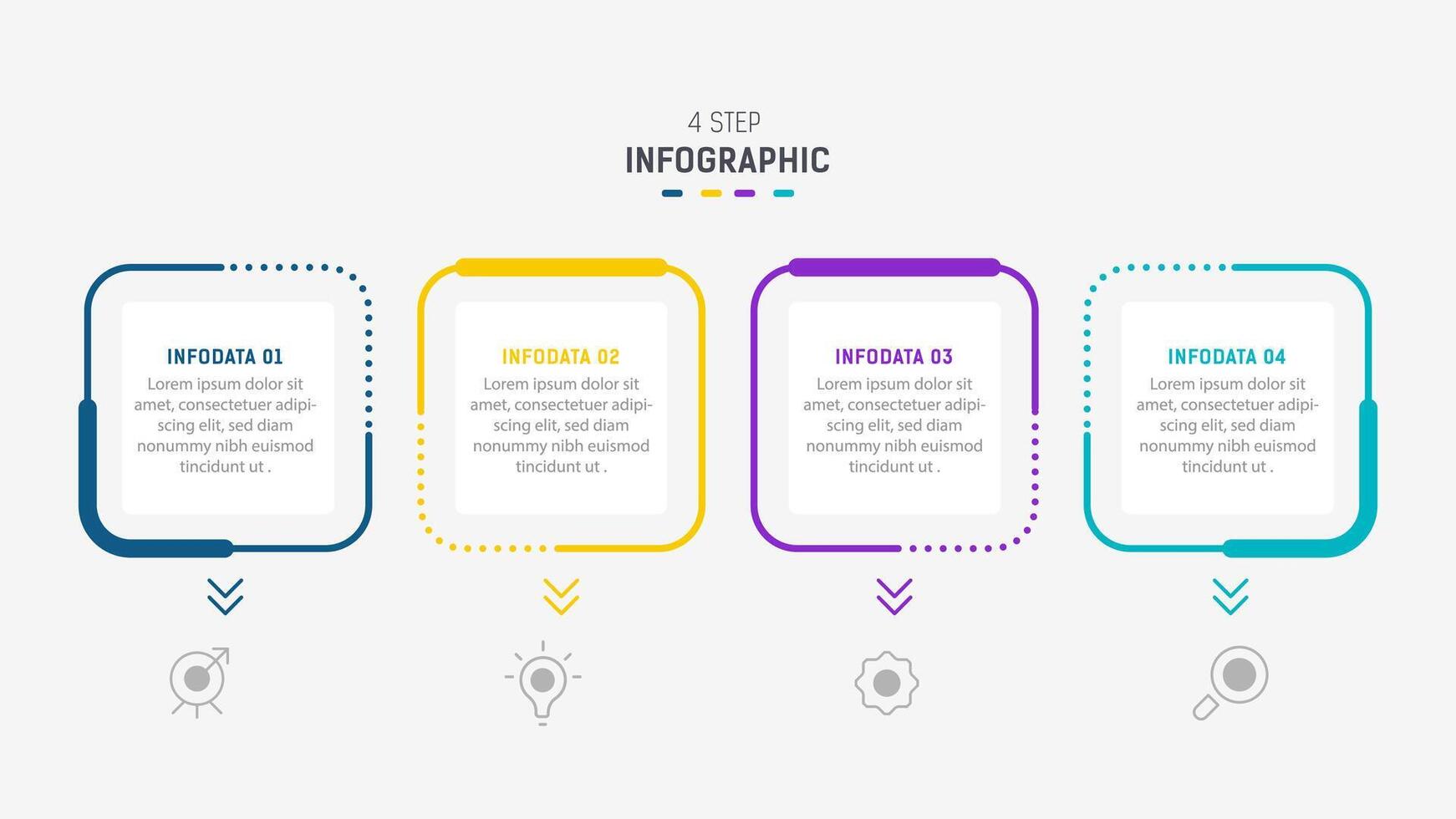 4 STEP
INFOGRAPHIC

INFODATA 01
Lorem ipsum dolor sit amet, consectetuer adipiscing elit, sed diam nonummy nibh euismod tincidunt ut .

INFODATA 02
Lorem ipsum dolor sit amet, consectetuer adipiscing elit, sed diam nonummy nibh euismod tincidunt ut .

INFODATA 03
Lorem ipsum dolor sit amet, consectetuer adipiscing elit, sed diam nonummy nibh euismod tincidunt ut .

INFODATA 04
Lorem ipsum dolor sit amet, consectetuer adipiscing elit, sed diam nonummy nibh euismod tincidunt ut .