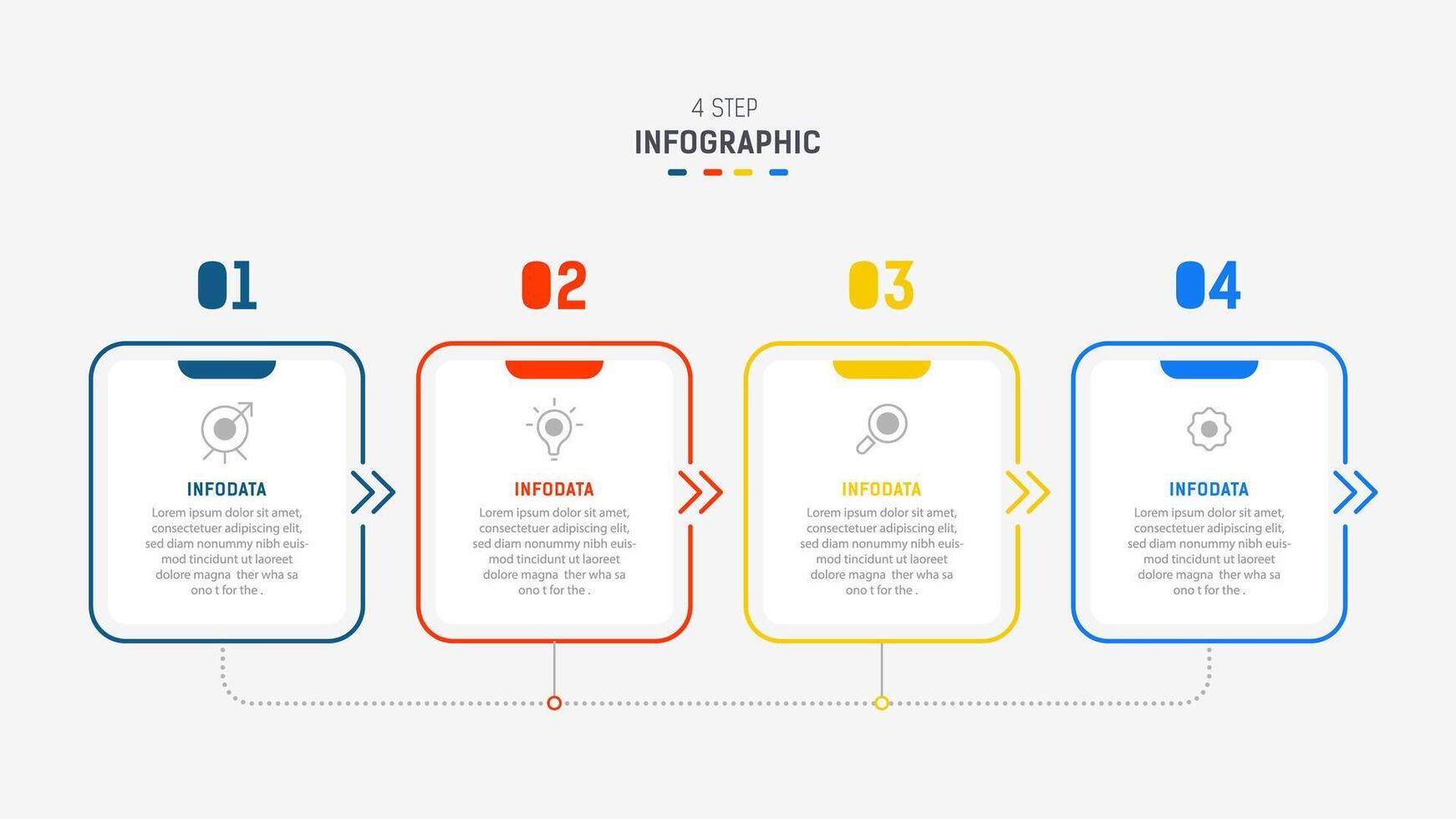 4 STEP
INFOGRAPHIC

01

INFODATA

Lorem ipsum dolor sit amet, consectetuer adipiscing elit, sed diam nonummy nibh euismod tincidunt ut laoreet dolore magna ther wha sa ono t for the .

02

INFODATA

Lorem ipsum dolor sit amet, consectetuer adipiscing elit, sed diam nonummy nibh euismod tincidunt ut laoreet dolore magna ther wha sa ono t for the .

03

INFODATA

Lorem ipsum dolor sit amet, consectetuer adipiscing elit, sed diam nonummy nibh euismod tincidunt ut laoreet dolore magna ther wha sa ono t for the .

04

INFODATA

Lorem ipsum dolor sit amet, consectetuer adipiscing elit, sed diam nonummy nibh euismod tincidunt ut laoreet dolore magna ther wha sa ono t for the .