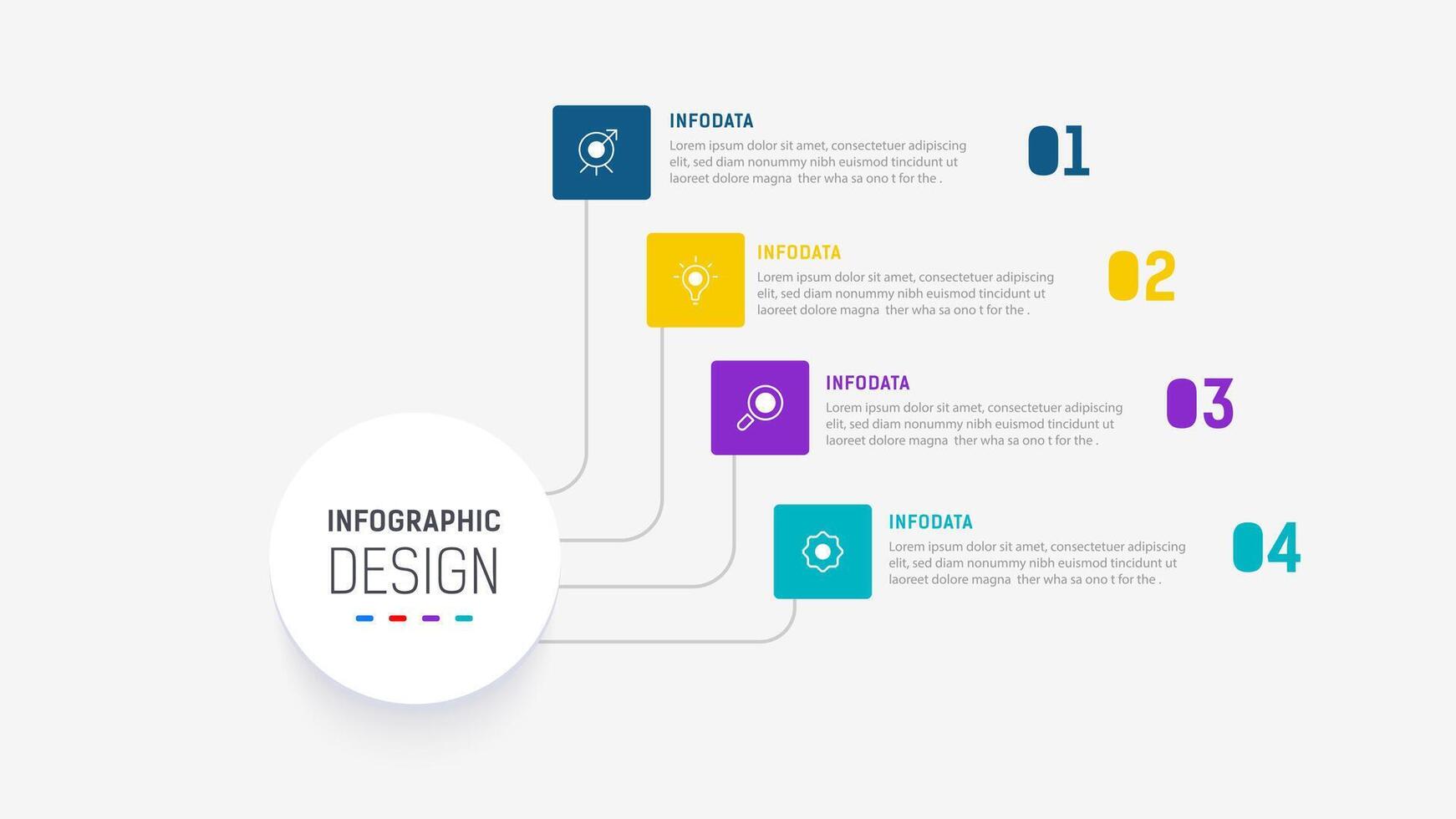 INFOGRAPHIC
DESIGN

INFODATA
Lorem ipsum dolor sit amet, consectetuer adipiscing elit, sed diam nonummy nibh euismod tincidunt ut laoreet dolore magna ther wha sa ono t for the .

01

INFODATA
Lorem ipsum dolor sit amet, consectetuer adipiscing elit, sed diam nonummy nibh euismod tincidunt ut laoreet dolore magna ther wha sa ono t for the .

02

INFODATA
Lorem ipsum dolor sit amet, consectetuer adipiscing elit, sed diam nonummy nibh euismod tincidunt ut laoreet dolore magna ther wha sa ono t for the .

03

INFODATA
Lorem ipsum dolor sit amet, consectetuer adipiscing elit, sed diam nonummy nibh euismod tincidunt ut laoreet dolore magna ther wha sa ono t for the .

04