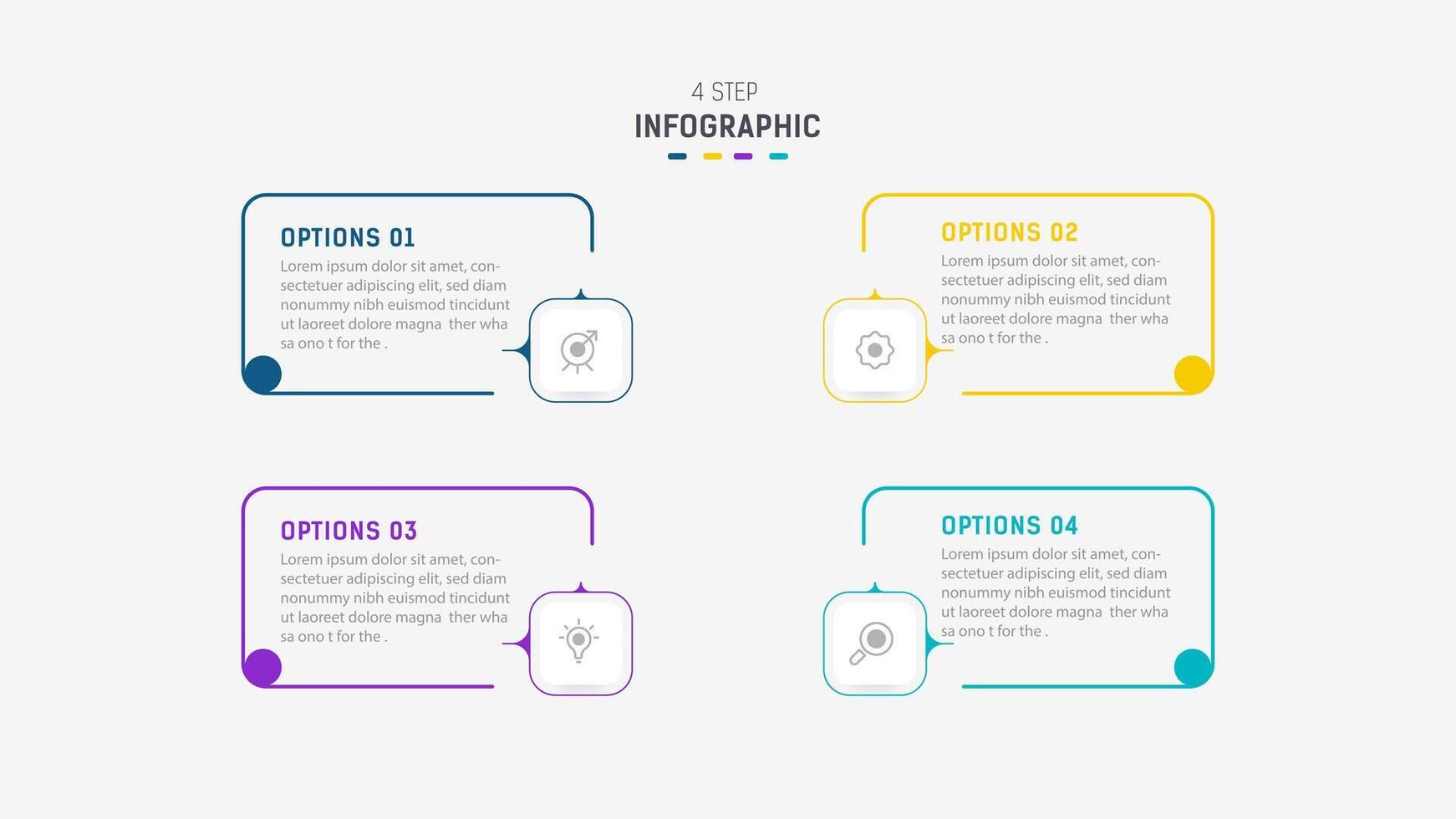 4 STEP
INFOGRAPHIC

OPTIONS 01
Lorem ipsum dolor sit amet, consectetuer adipiscing elit, sed diam nonummy nibh euismod tincidunt ut laoreet dolore magna ther wha sa ono t for the .

OPTIONS 02
Lorem ipsum dolor sit amet, consectetuer adipiscing elit, sed diam nonummy nibh euismod tincidunt ut laoreet dolore magna ther wha sa ono t for the .

OPTIONS 03
Lorem ipsum dolor sit amet, consectetuer adipiscing elit, sed diam nonummy nibh euismod tincidunt ut laoreet dolore magna ther wha sa ono t for the .

OPTIONS 04
Lorem ipsum dolor sit amet, consectetuer adipiscing elit, sed diam nonummy nibh euismod tincidunt ut laoreet dolore magna ther wha sa ono t for the .