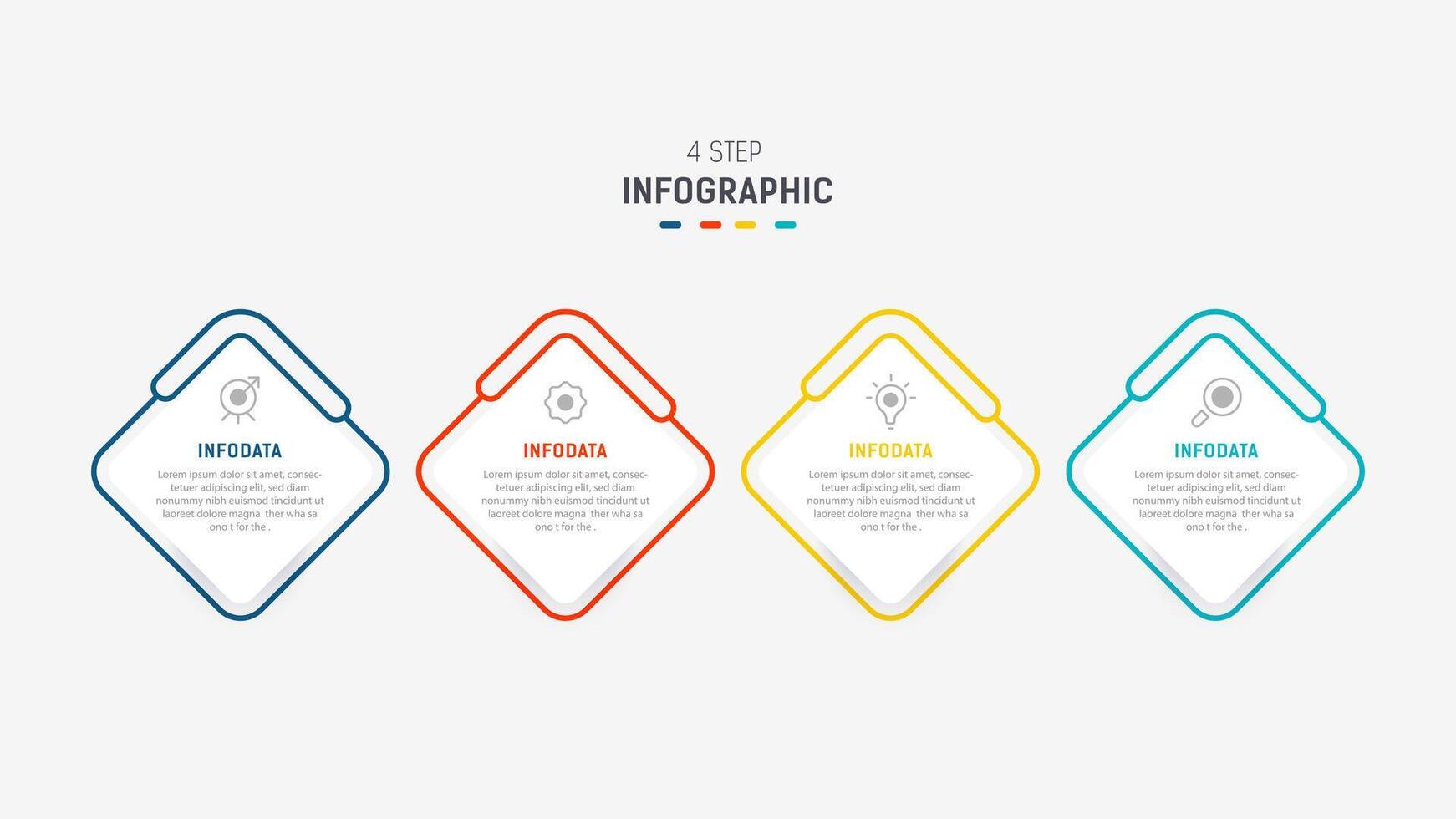 4 STEP
INFOGRAPHIC

INFODATA
Lorem ipsum dolor sit amet, consectetuer adipiscing elit, sed diam nonummy nibh euismod tincidunt ut laoreet dolore magna ther wha sa ono t for the .

INFODATA
Lorem ipsum dolor sit amet, consectetuer adipiscing elit, sed diam nonummy nibh euismod tincidunt ut laoreet dolore magna ther wha sa ono t for the .

INFODATA
Lorem ipsum dolor sit amet, consectetuer adipiscing elit, sed diam nonummy nibh euismod tincidunt ut laoreet dolore magna ther wha sa ono t for the .

INFODATA
Lorem ipsum dolor sit amet, consectetuer adipiscing elit, sed diam nonummy nibh euismod tincidunt ut laoreet dolore magna ther wha sa ono t for the .