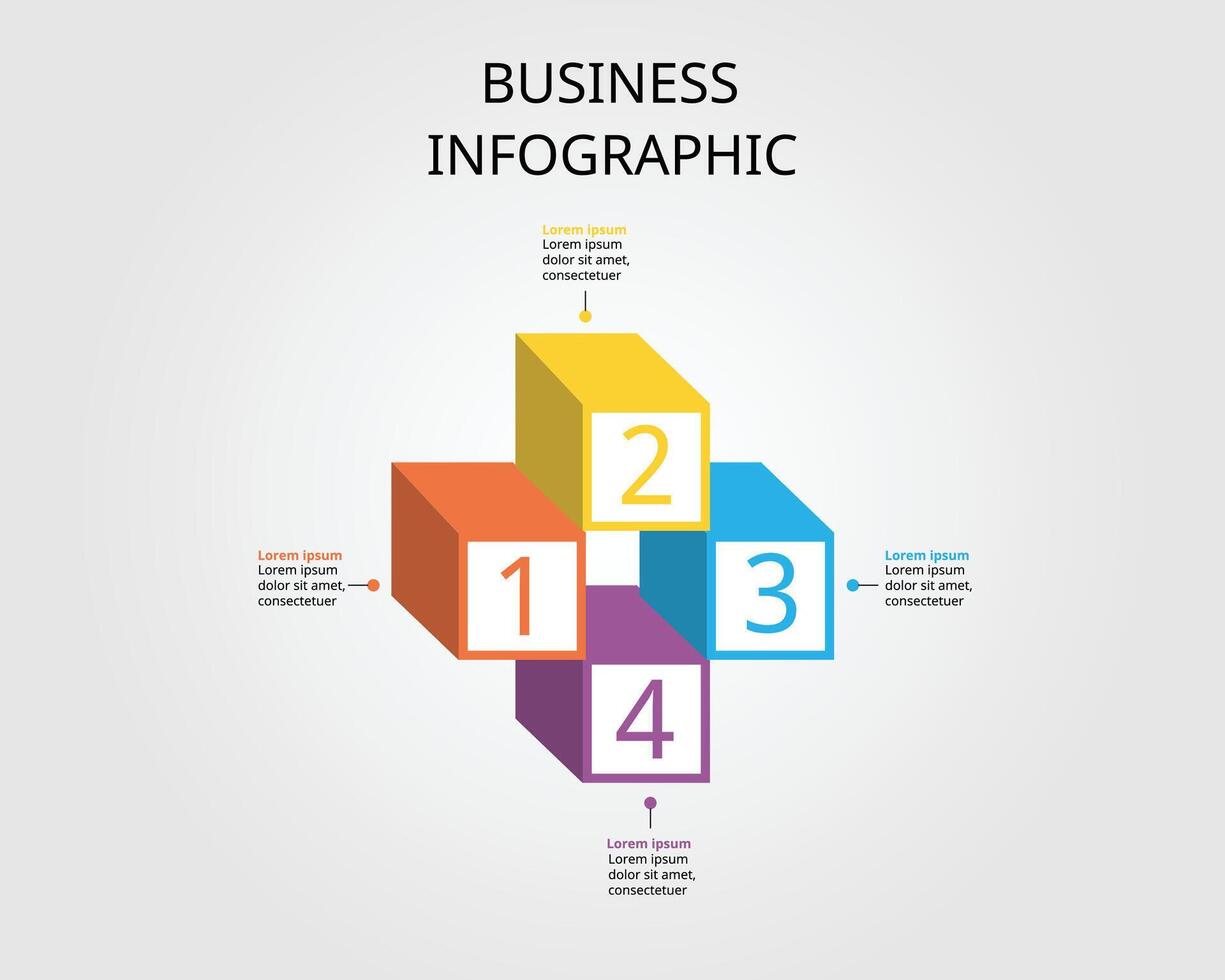 BUSINESS INFOGRAPHIC

Lorem ipsum
Lorem ipsum dolor sit amet, consectetuer

2

Lorem ipsum
Lorem ipsum dolor sit amet, consectetuer

1

3

Lorem ipsum
Lorem ipsum dolor sit amet, consectetuer

4

Lorem ipsum
Lorem ipsum dolor sit amet, consectetuer