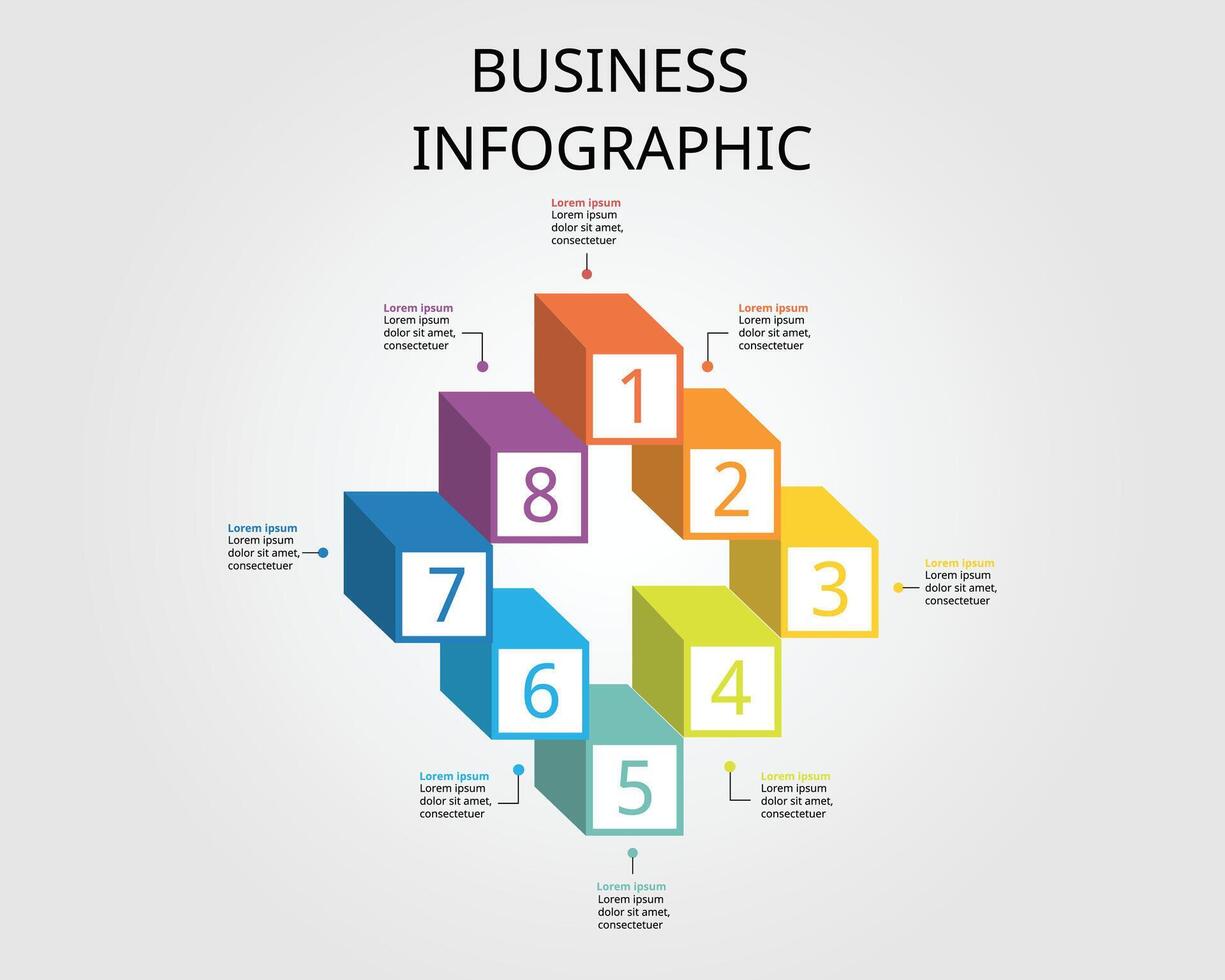 BUSINESS INFOGRAPHIC

Lorem ipsum
Lorem ipsum dolor sit amet, consectetuer

Lorem ipsum
Lorem ipsum dolor sit amet, consectetuer

Lorem ipsum
Lorem ipsum dolor sit amet, consectetuer

1

8

2

Lorem ipsum
Lorem ipsum dolor sit amet, consectetuer

7

3

Lorem ipsum
Lorem ipsum dolor sit amet, consectetuer

6

4

5

Lorem ipsum
Lorem ipsum dolor sit amet, consectetuer

Lorem ipsum
Lorem ipsum dolor sit amet, consectetuer

Lorem ipsum
Lorem ipsum dolor sit amet, consectetuer