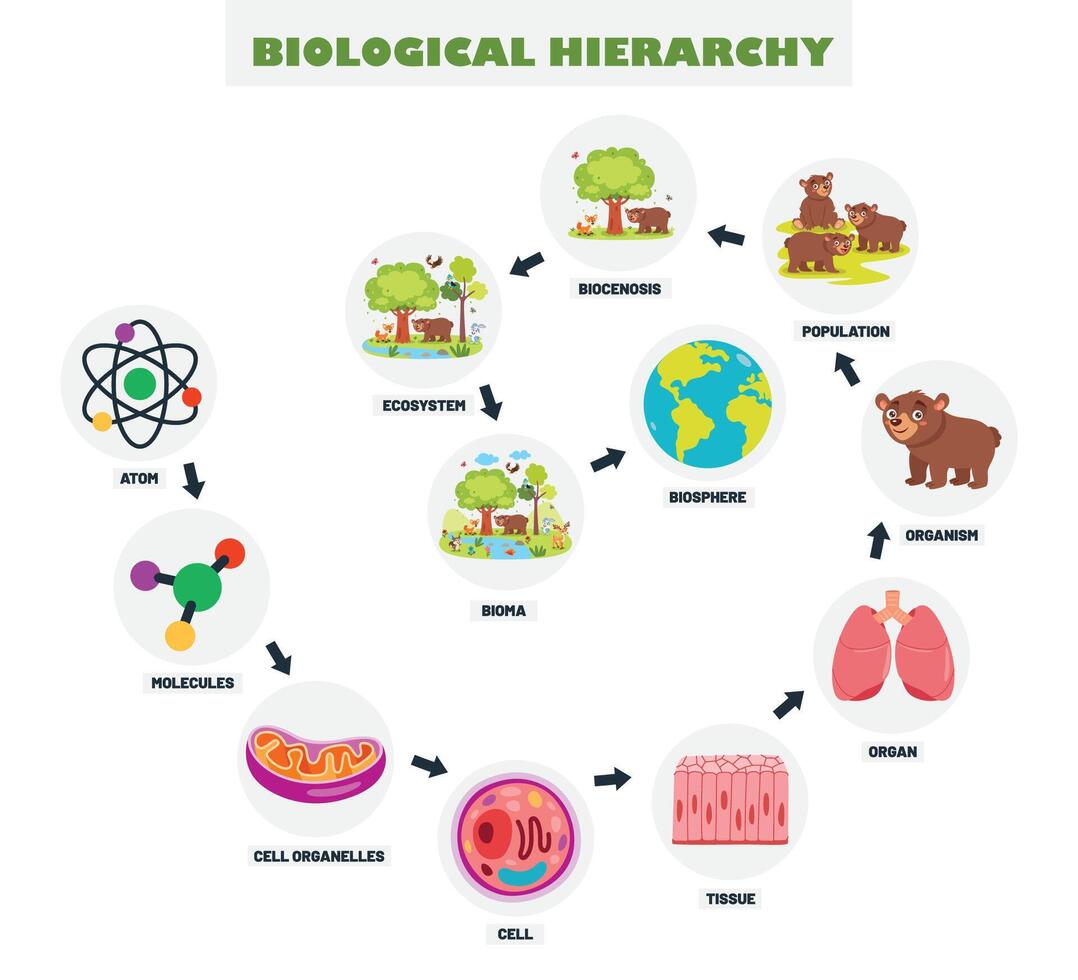 BIOLOGICAL HIERARCHY

ATOM

MOLECULES

CELL ORGANELLES

CELL

TISSUE

ORGAN

ORGANISM

POPULATION

BIOCENOSIS

ECOSYSTEM

BIOMA

BIOSPHERE