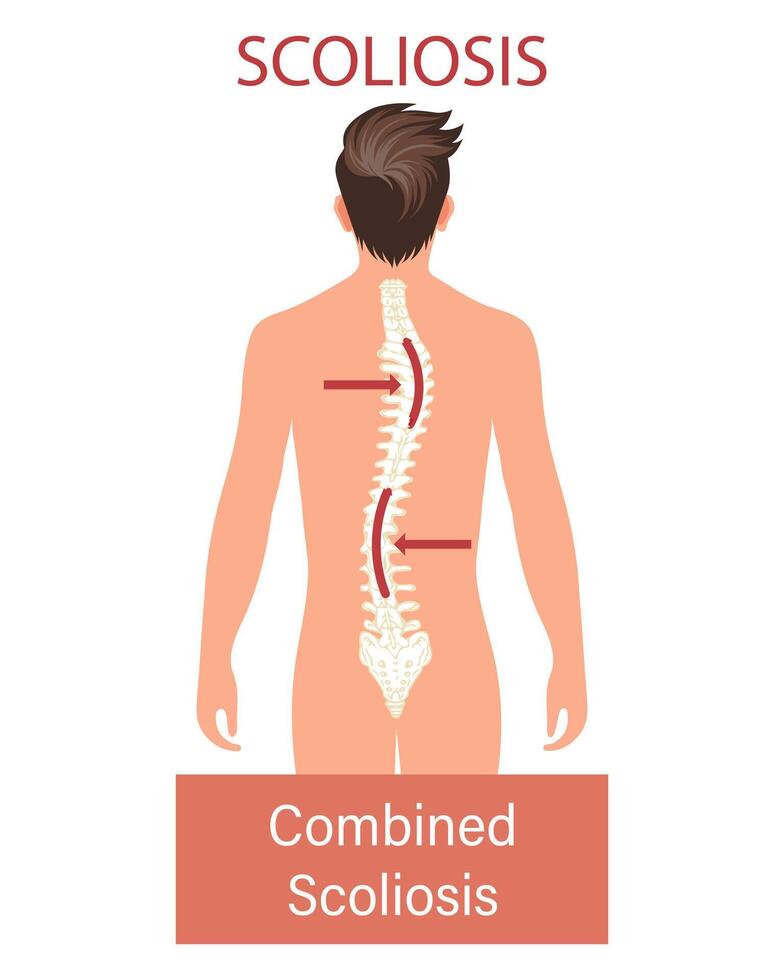 SCOLIOSIS

Combined Scoliosis