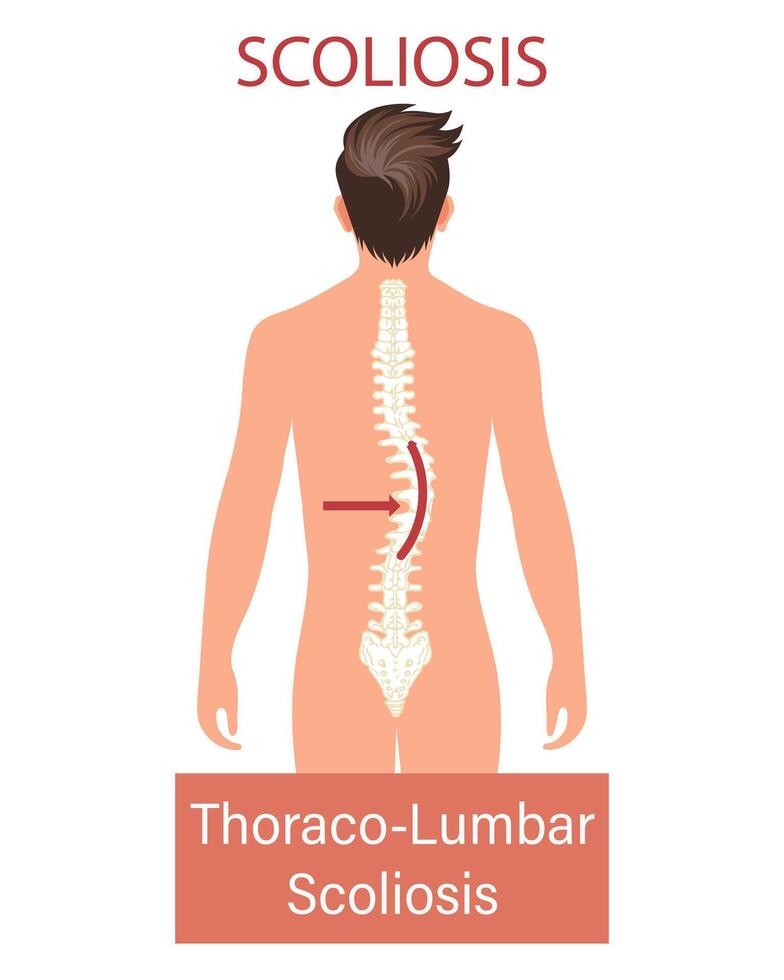 SCOLIOSIS

Thoraco-Lumbar Scoliosis