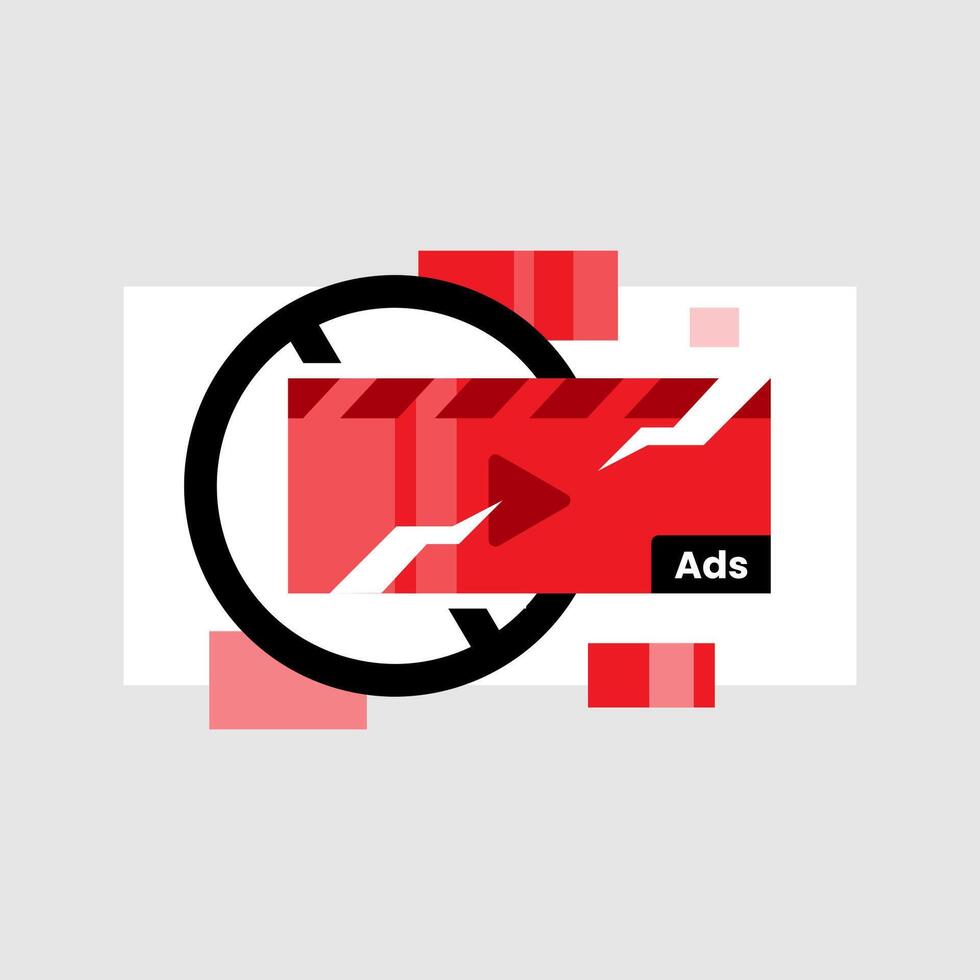 Ads