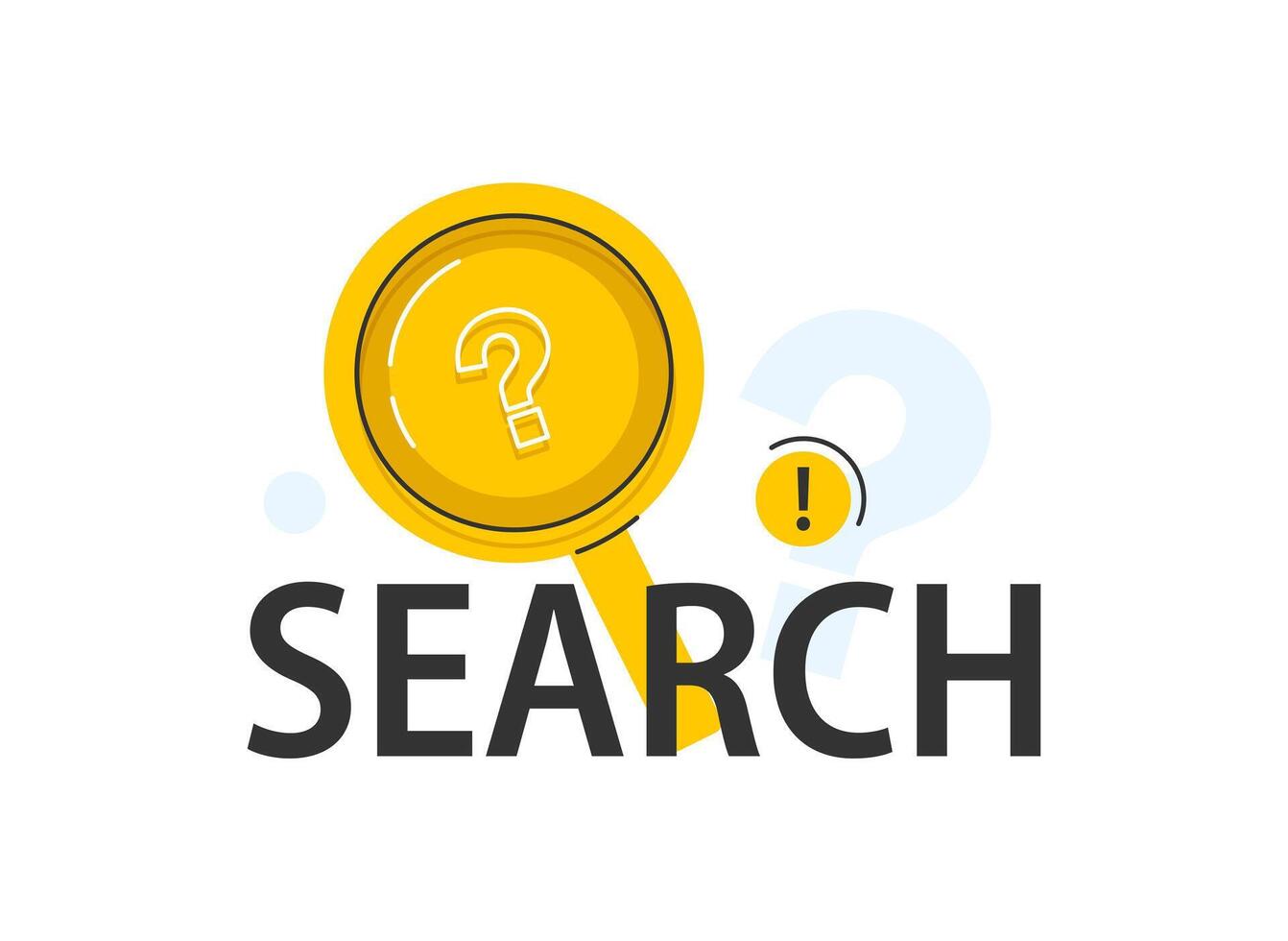 ?

!

SEARCH