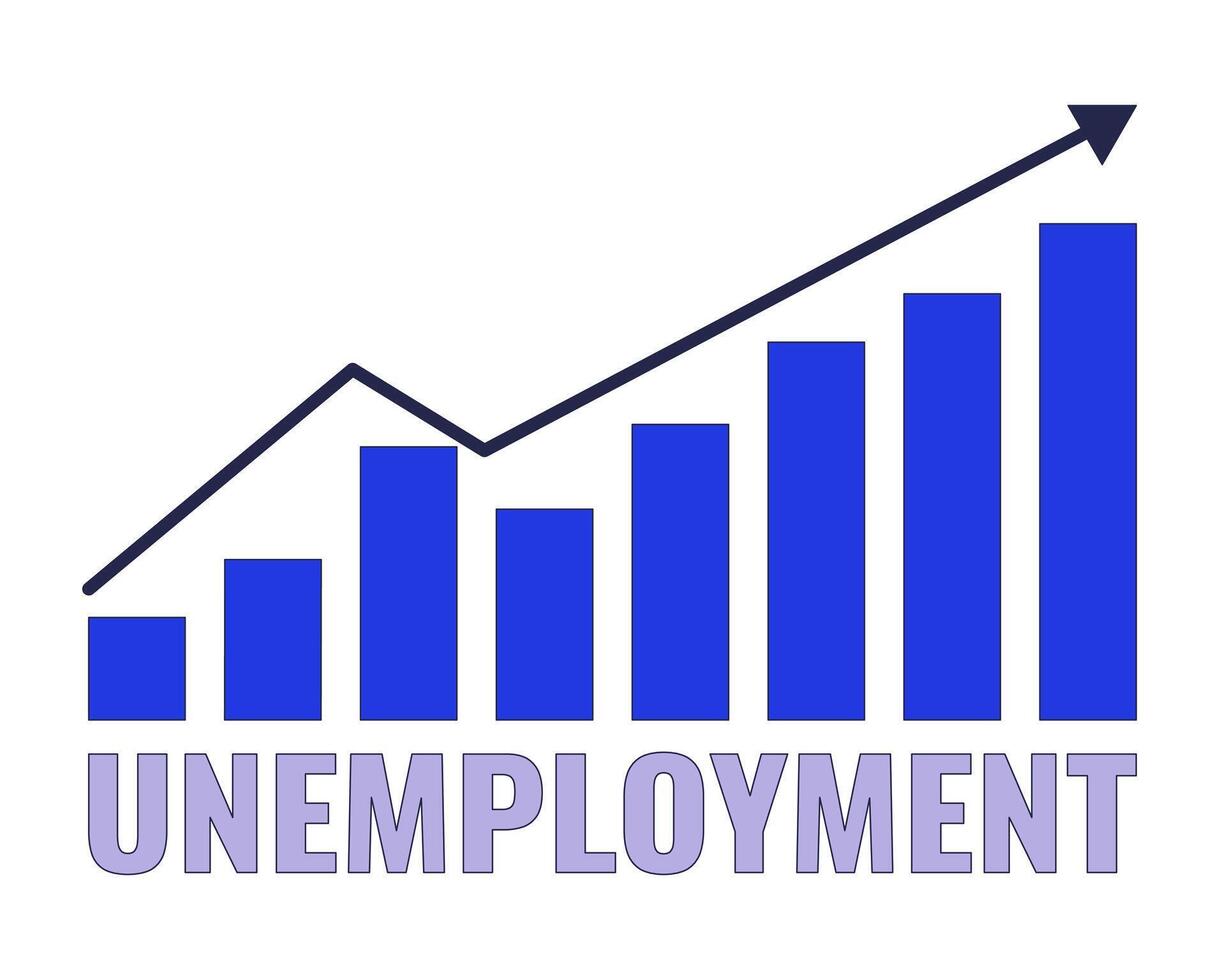 UNEMPLOYMENT