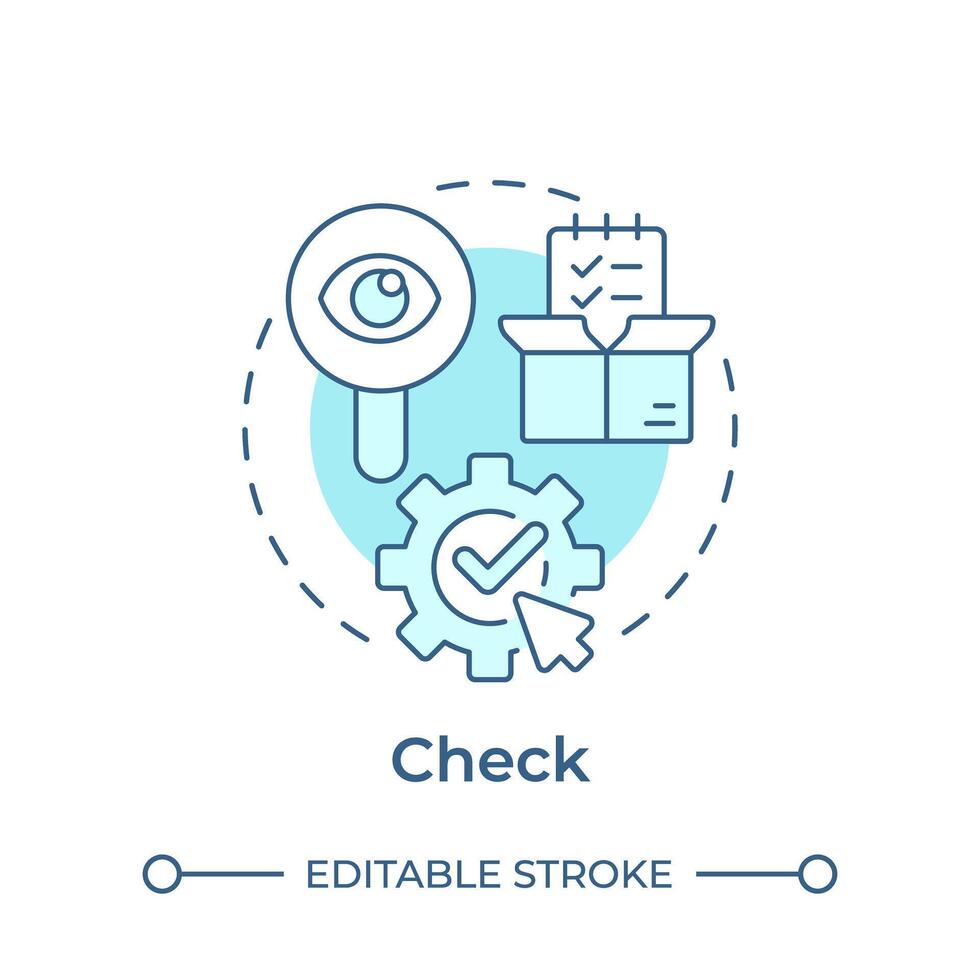 Check

EDITABLE STROKE